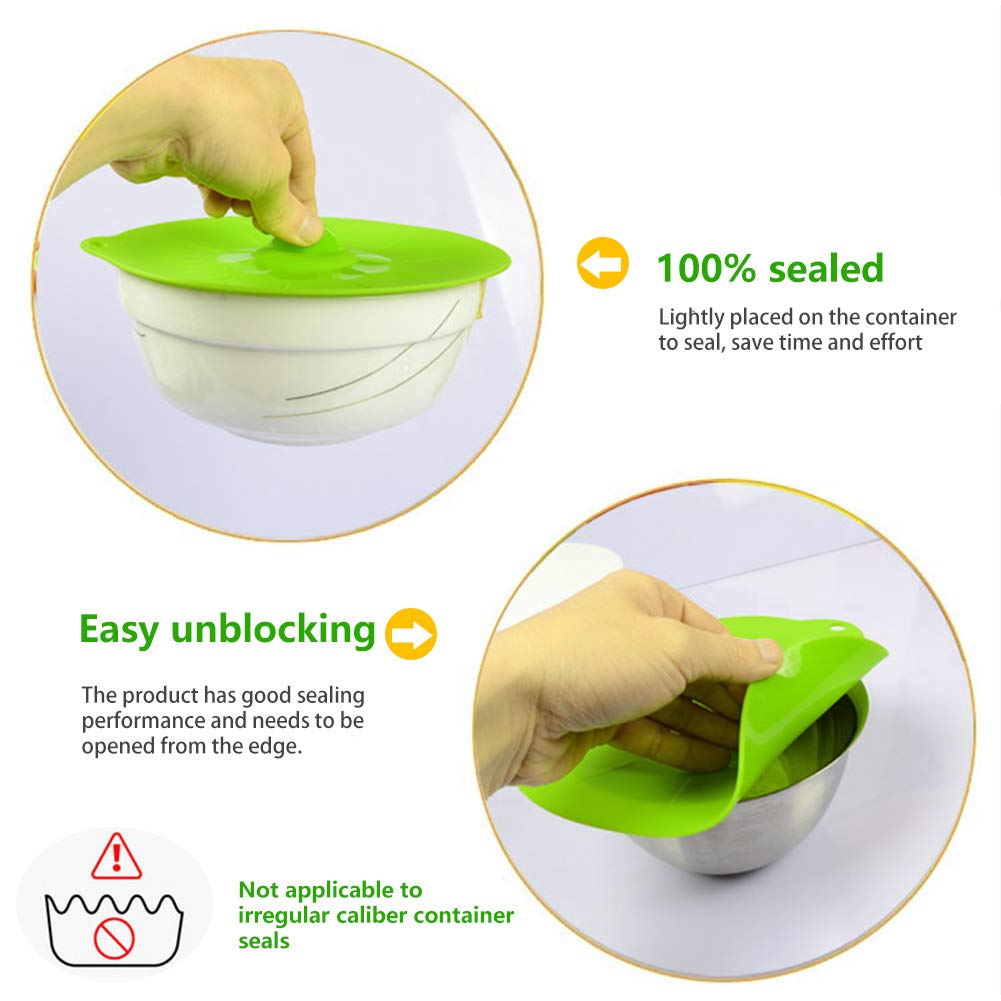 100% sealed

Lightly placed on the container to seal, save time and effort

Easy unblocking

The product has good sealing performance and needs to be opened from the edge.

Not applicable to irregular caliber container seals