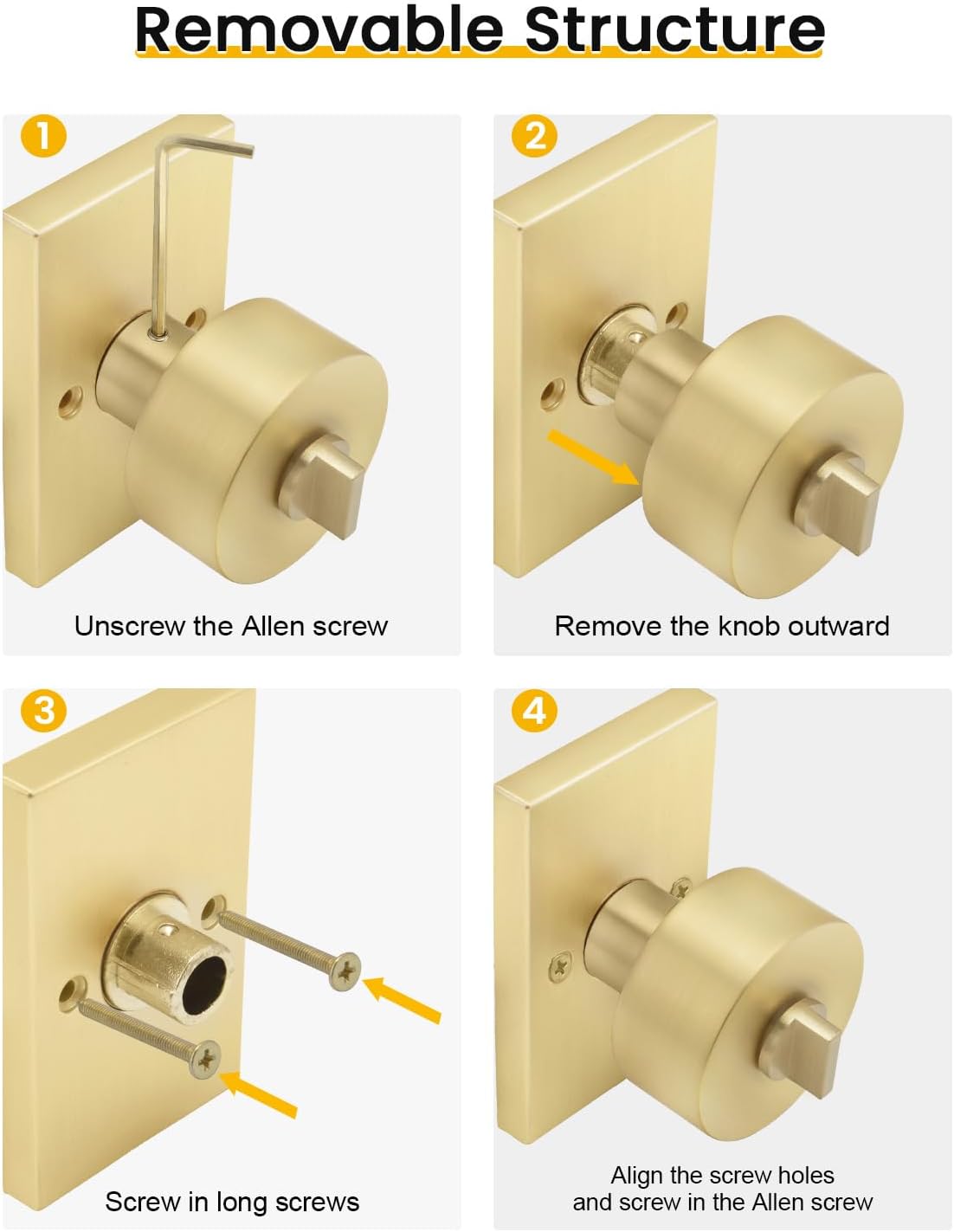 Removable Structure

1

Unscrew the Allen screw

2

Remove the knob outward

3

Screw in long screws

4

Align the screw holes and screw in the Allen screw