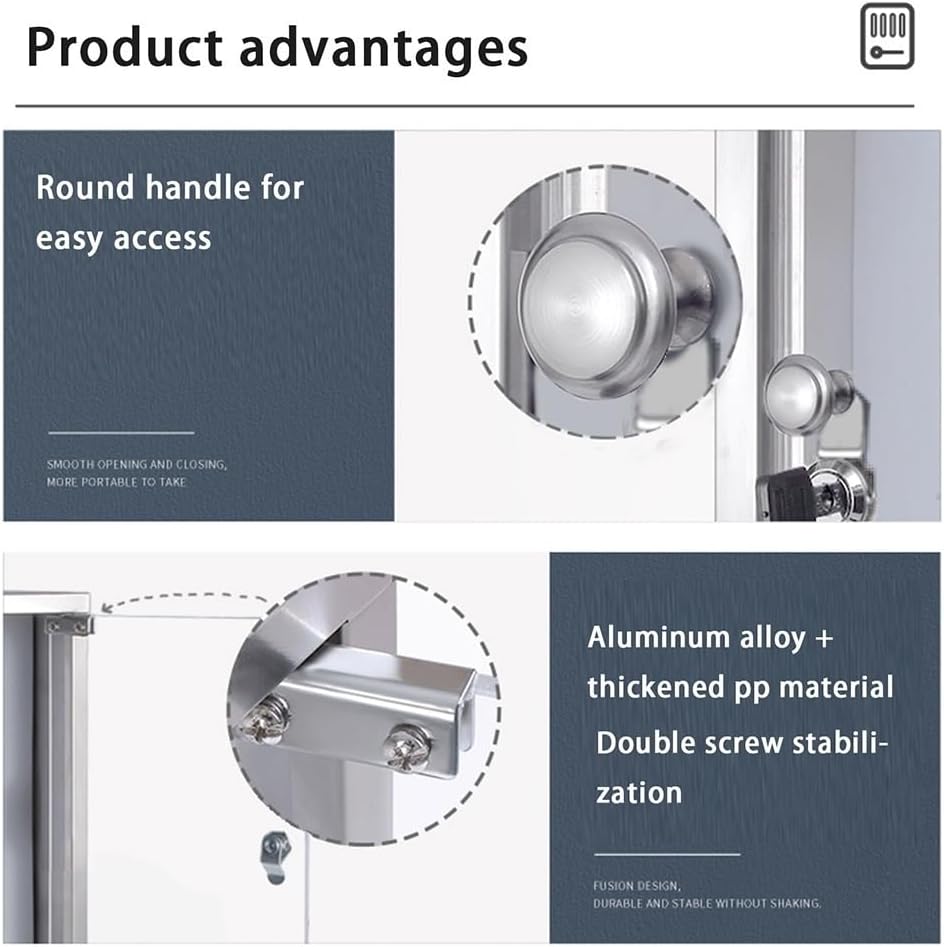 Product advantages

Round handle for easy access

SMOOTH OPENING AND CLOSING, MORE PORTABLE TO TAKE

Aluminum alloy + thickened pp material

Double screw stabilization

FUSION DESIGN, DURABLE AND STABLE WITHOUT SHAKING.