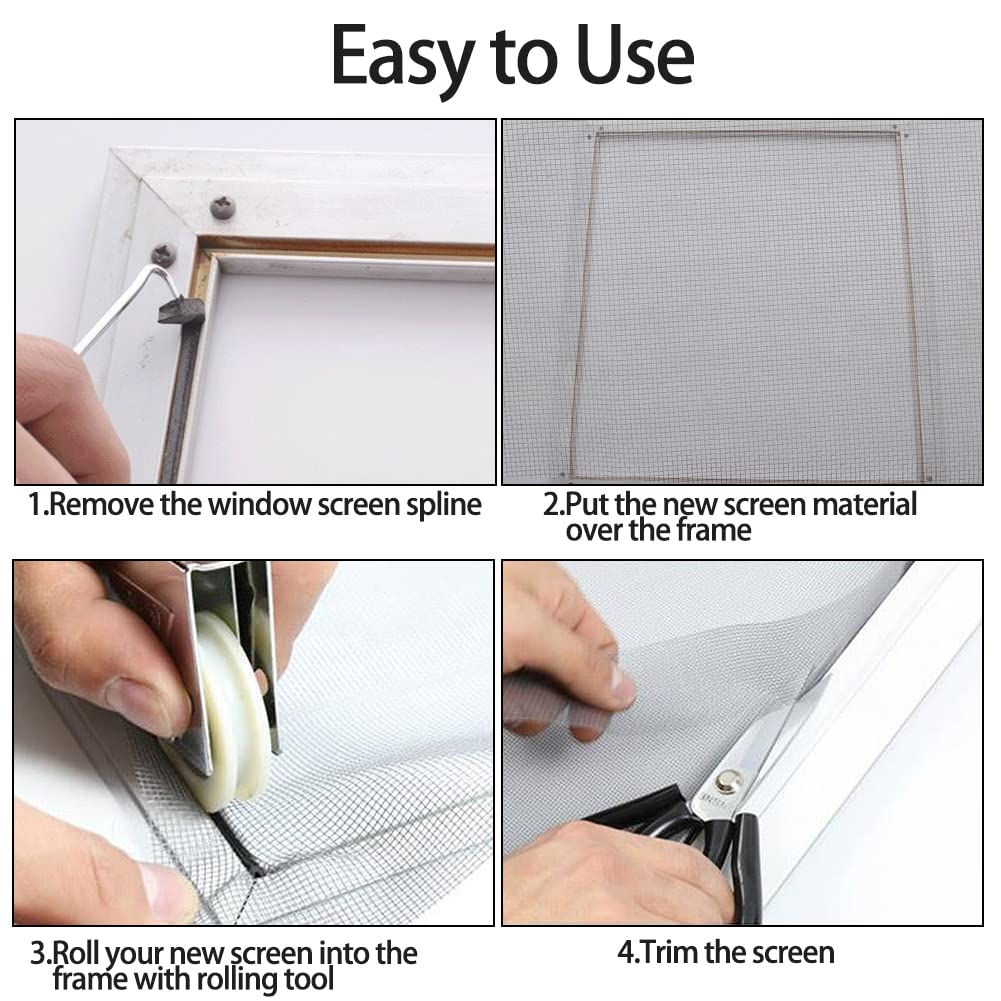 Easy to Use

1.Remove the window screen spline

2.Put the new screen material over the frame

3.Roll your new screen into the frame with rolling tool

4.Trim the screen