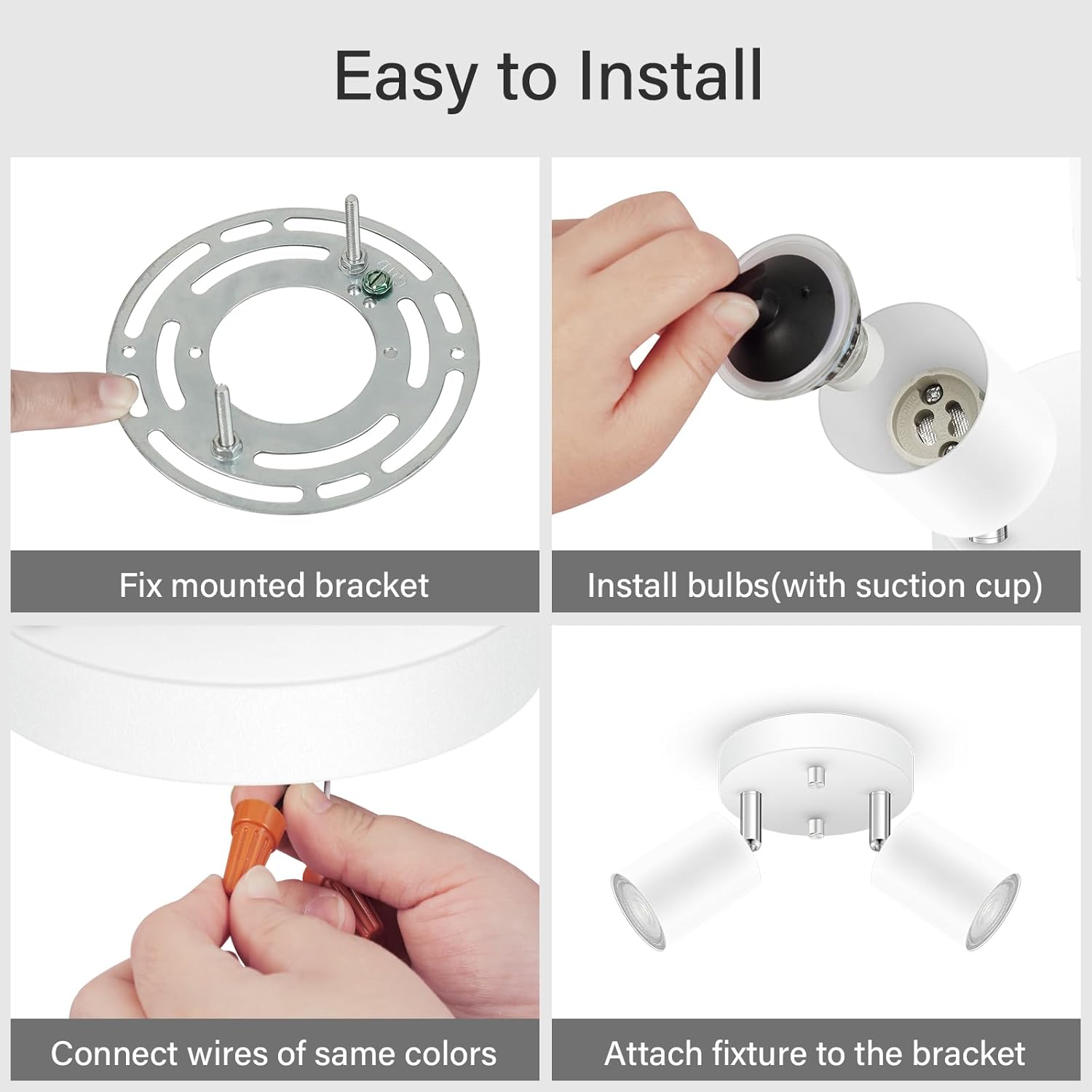 Easy to Install

Fix mounted bracket

Install bulbs(with suction cup)

Connect wires of same colors

Attach fixture to the bracket