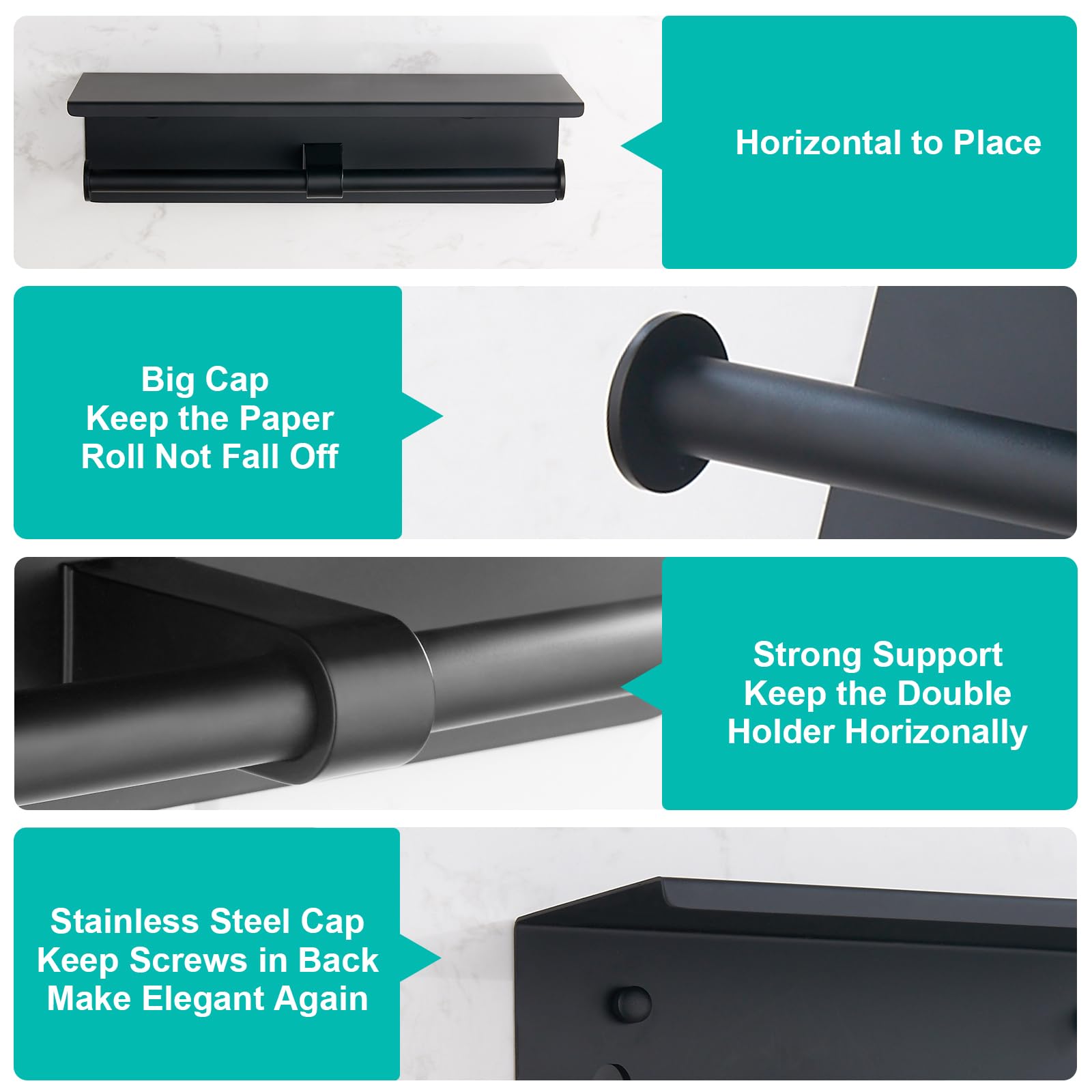 Horizontal to Place

Big Cap
Keep the Paper
Roll Not Fall Off

Strong Support
Keep the Double
Holder Horizonally

Stainless Steel Cap
Keep Screws in Back
Make Elegant Again