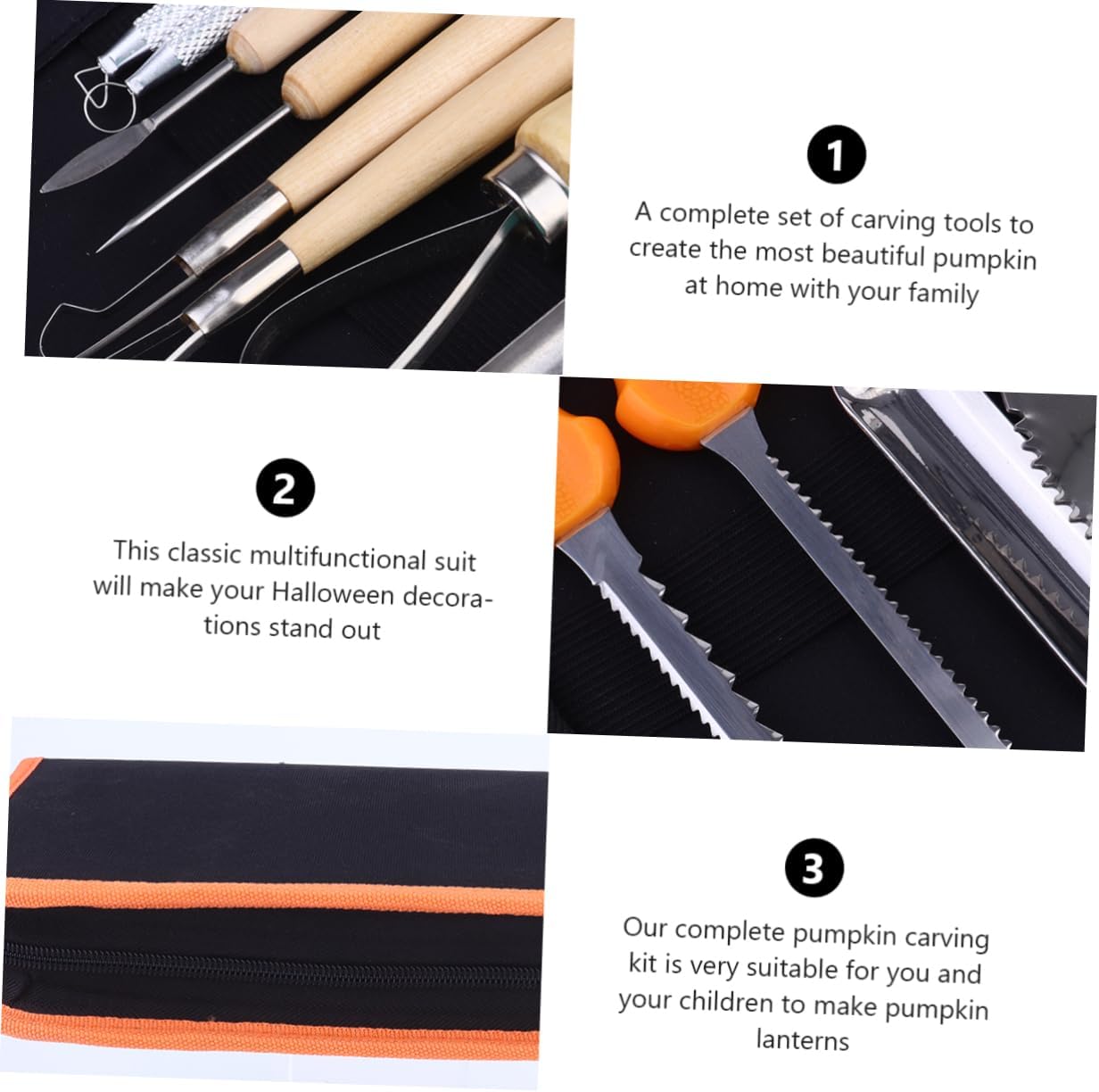 1

A complete set of carving tools to create the most beautiful pumpkin at home with your family

2

This classic multifunctional suit will make your Halloween decorations stand out

3

Our complete pumpkin carving kit is very suitable for you and your children to make pumpkin lanterns