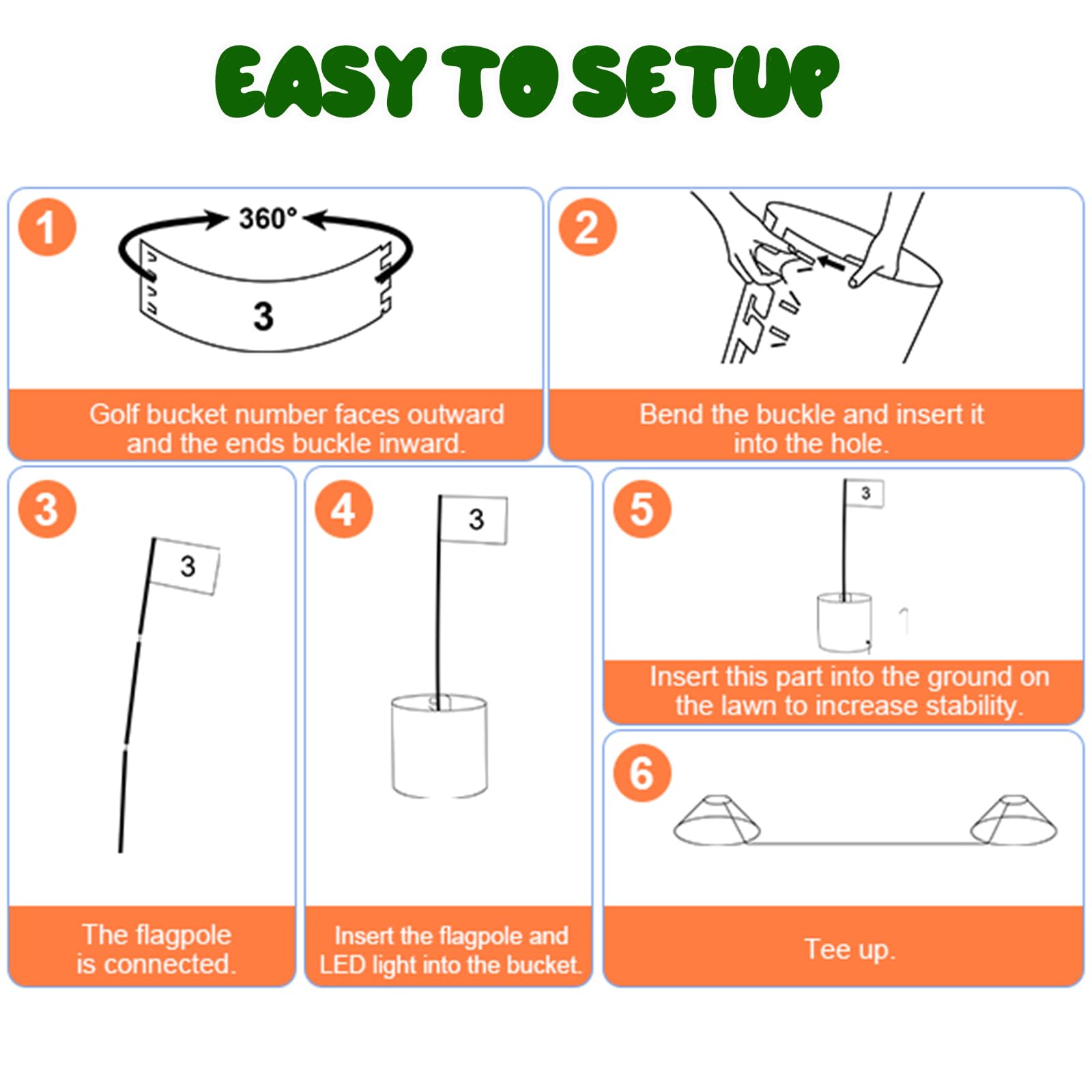 EASY TO SETUP

1
360°
3
Golf bucket number faces outward and the ends buckle inward.

2
Bend the buckle and insert it into the hole.

3
3
The flagpole is connected.

4
3
Insert the flagpole and LED light into the bucket.

5
3
Insert this part into the ground on the lawn to increase stability.

6
Tee up.