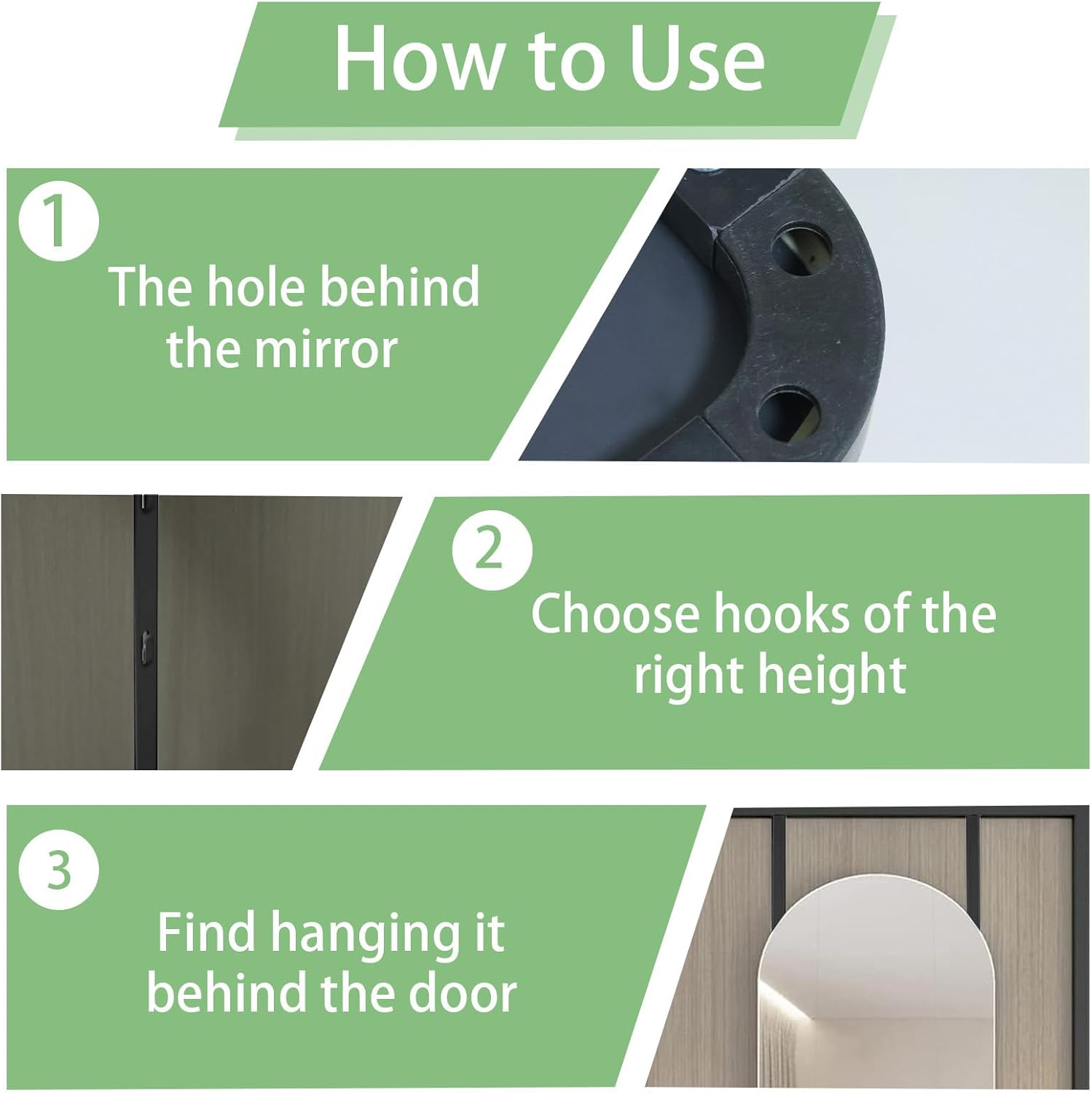 How to Use

1

The hole behind the mirror

2

Choose hooks of the right height

3

Find hanging it behind the door