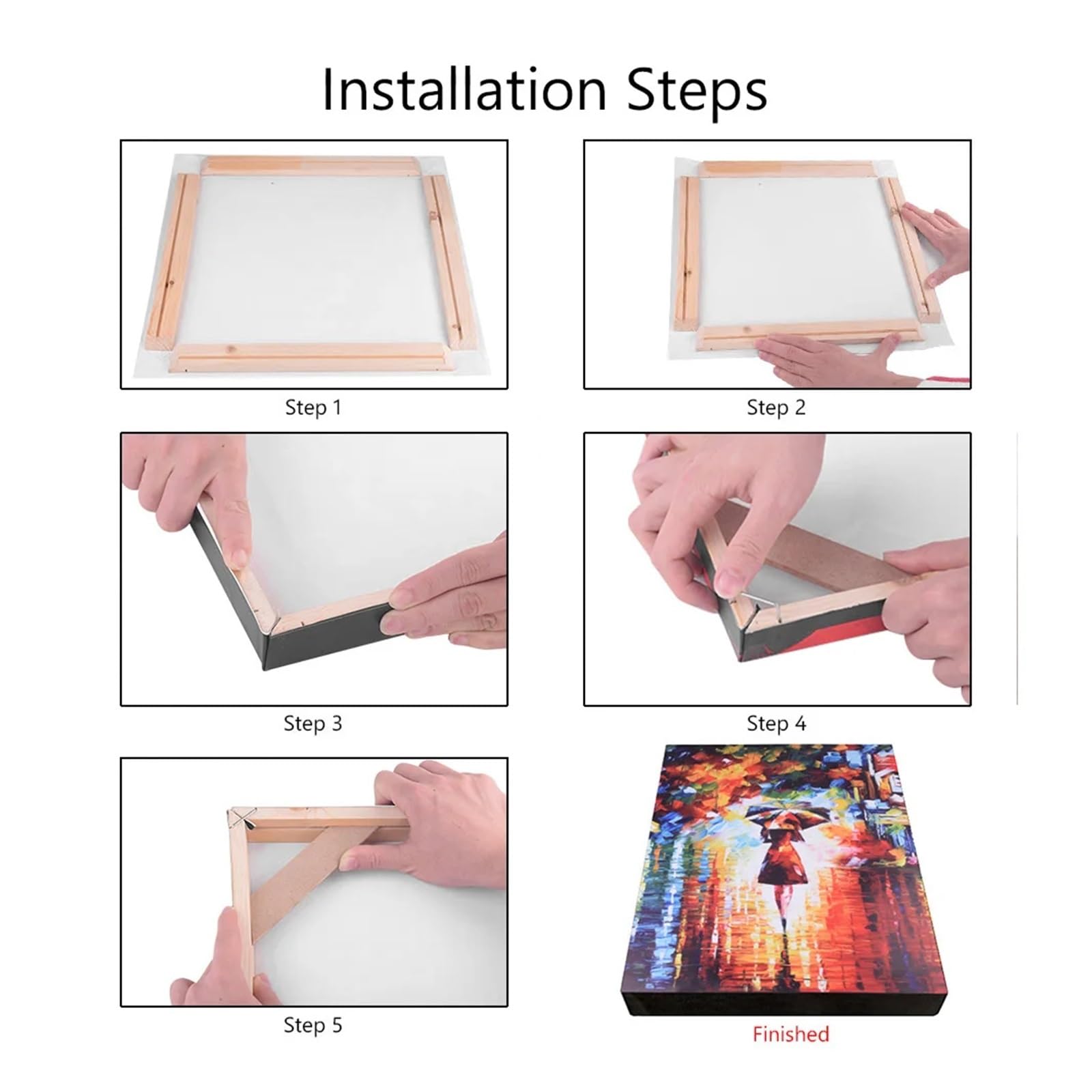 Installation Steps

Step 1

Step 2

Step 3

Step 4

Step 5

Finished