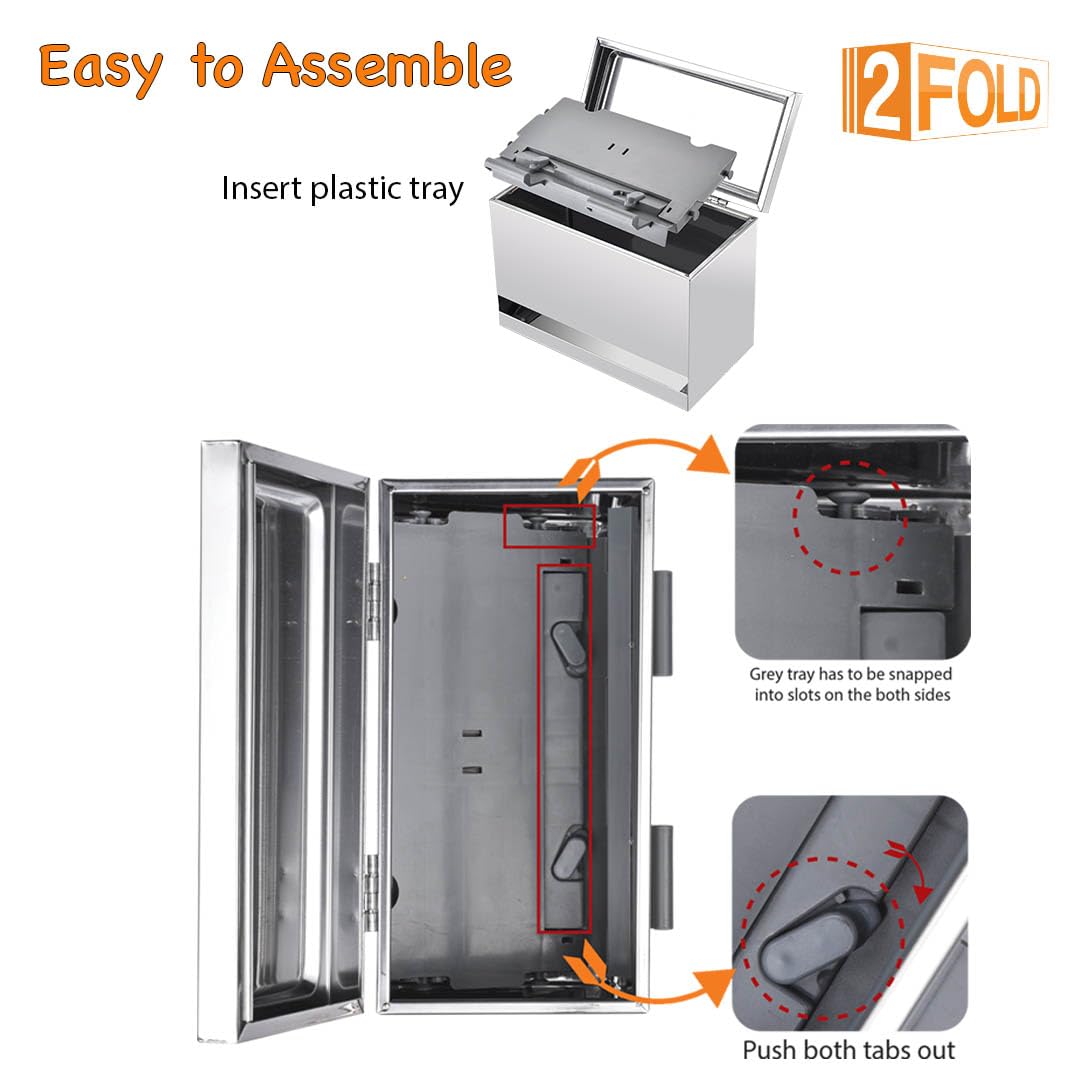 Easy to Assemble

2FOLD

Insert plastic tray

Grey tray has to be snapped into slots on the both sides

Push both tabs out