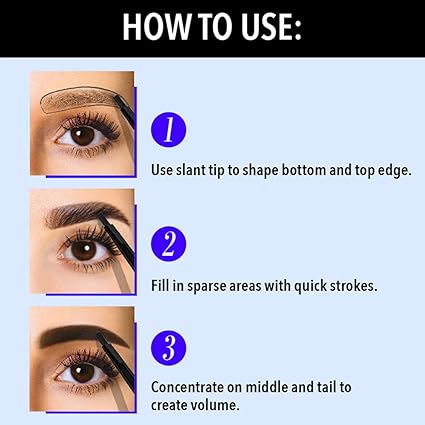 HOW TO USE:

1

Use slant tip to shape bottom and top edge.

2

Fill in sparse areas with quick strokes.

3

Concentrate on middle and tail to create volume.