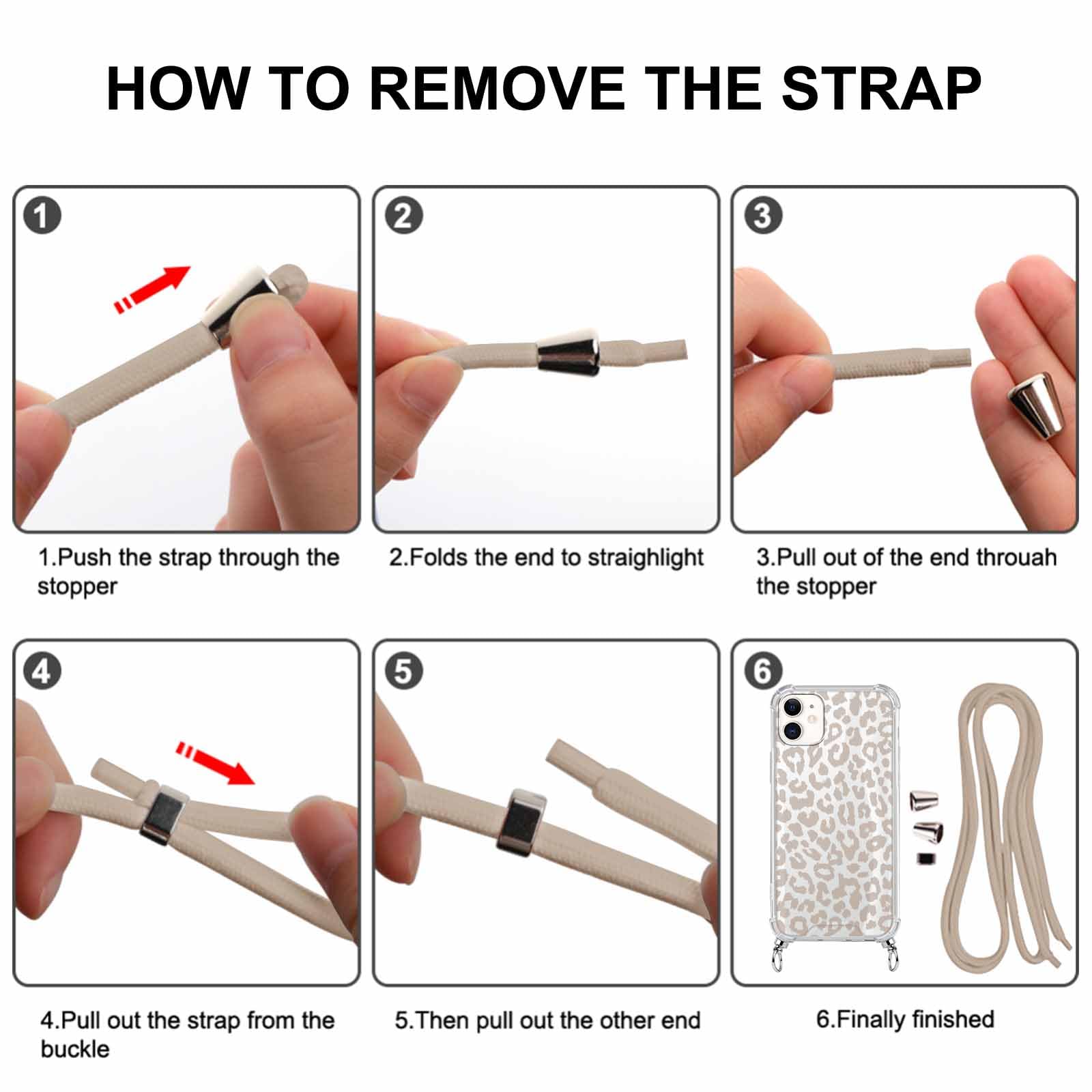 HOW TO REMOVE THE STRAP

1

2

3

1.Push the strap through the stopper

2.Folds the end to straighlight

3.Pull out of the end throuah the stopper

4

5

6

4.Pull out the strap from the buckle

5.Then pull out the other end

6.Finally finished