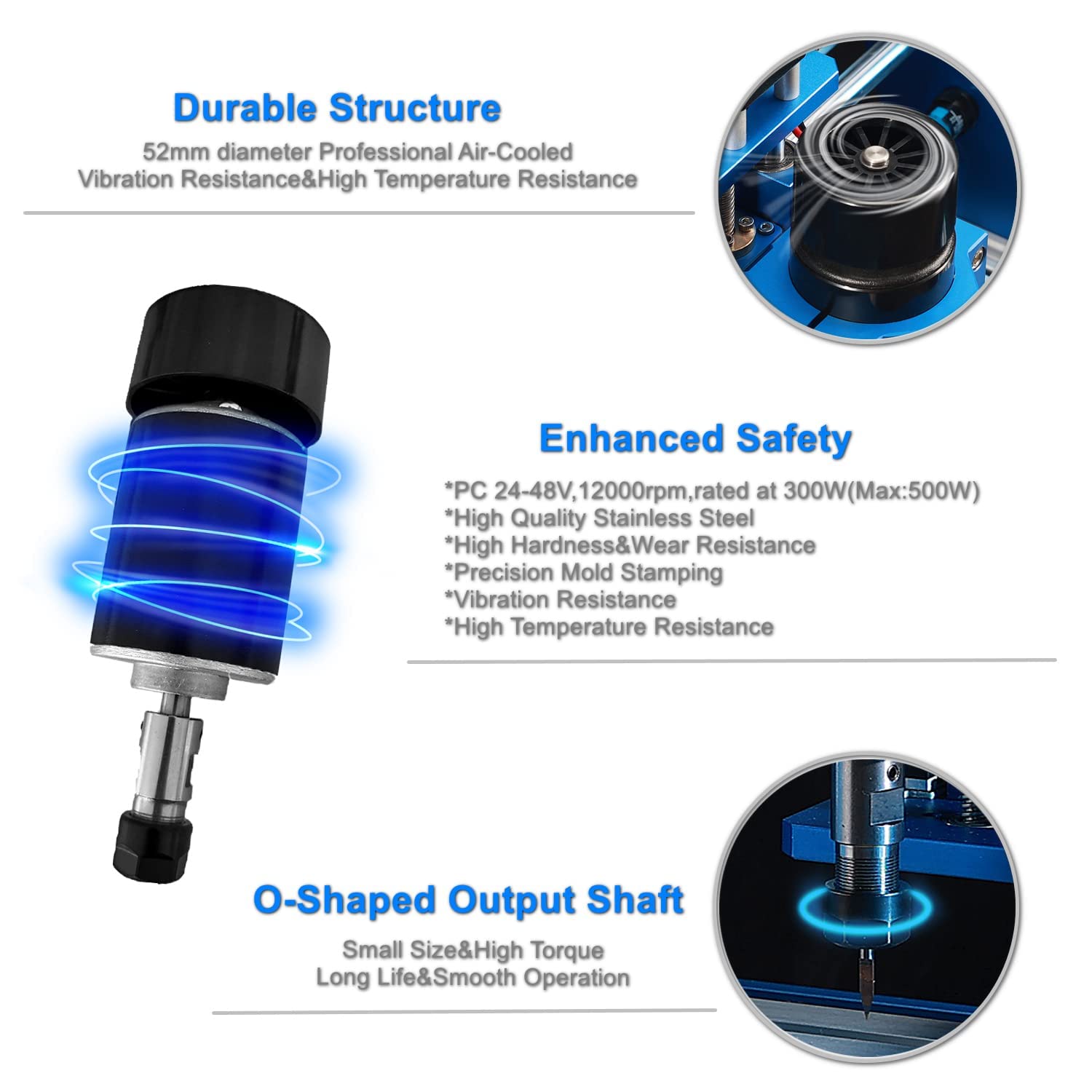 Durable Structure

52mm diameter Professional Air-Cooled
Vibration Resistance&High Temperature Resistance

Enhanced Safety

*PC 24-48V,12000rpm,rated at 300W(Max:500W)
*High Quality Stainless Steel
*High Hardness&Wear Resistance
*Precision Mold Stamping
*Vibration Resistance
*High Temperature Resistance

O-Shaped Output Shaft

Small Size&High Torque
Long Life&Smooth Operation