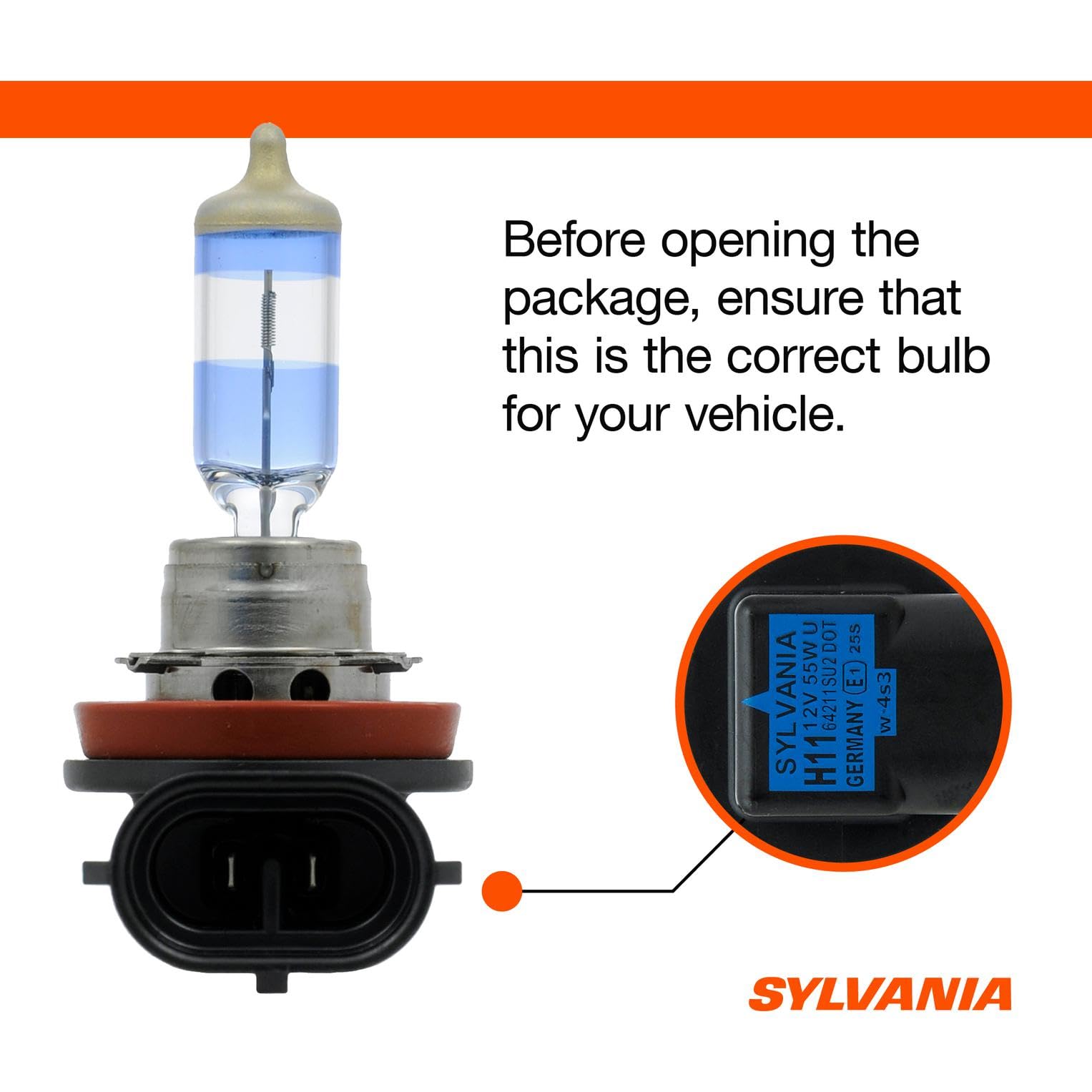 Before opening the package, ensure that this is the correct bulb for your vehicle.

SYLVANIA
H11 12V 55W U
64211SU2 DOT
GERMANY E1 25S
W 4s3

SYLVANIA