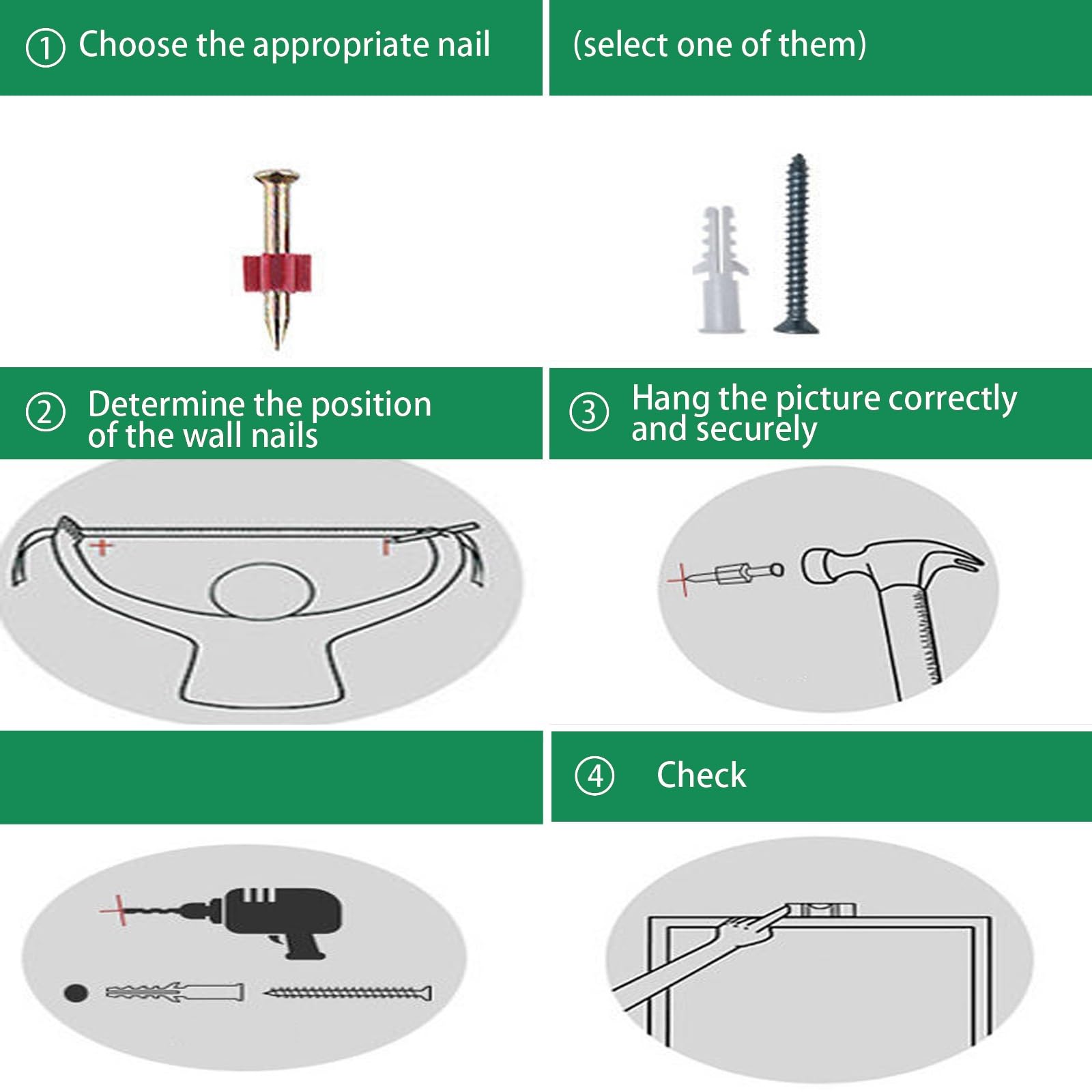 ① Choose the appropriate nail

(select one of them)

② Determine the position of the wall nails

③ Hang the picture correctly and securely

④ Check