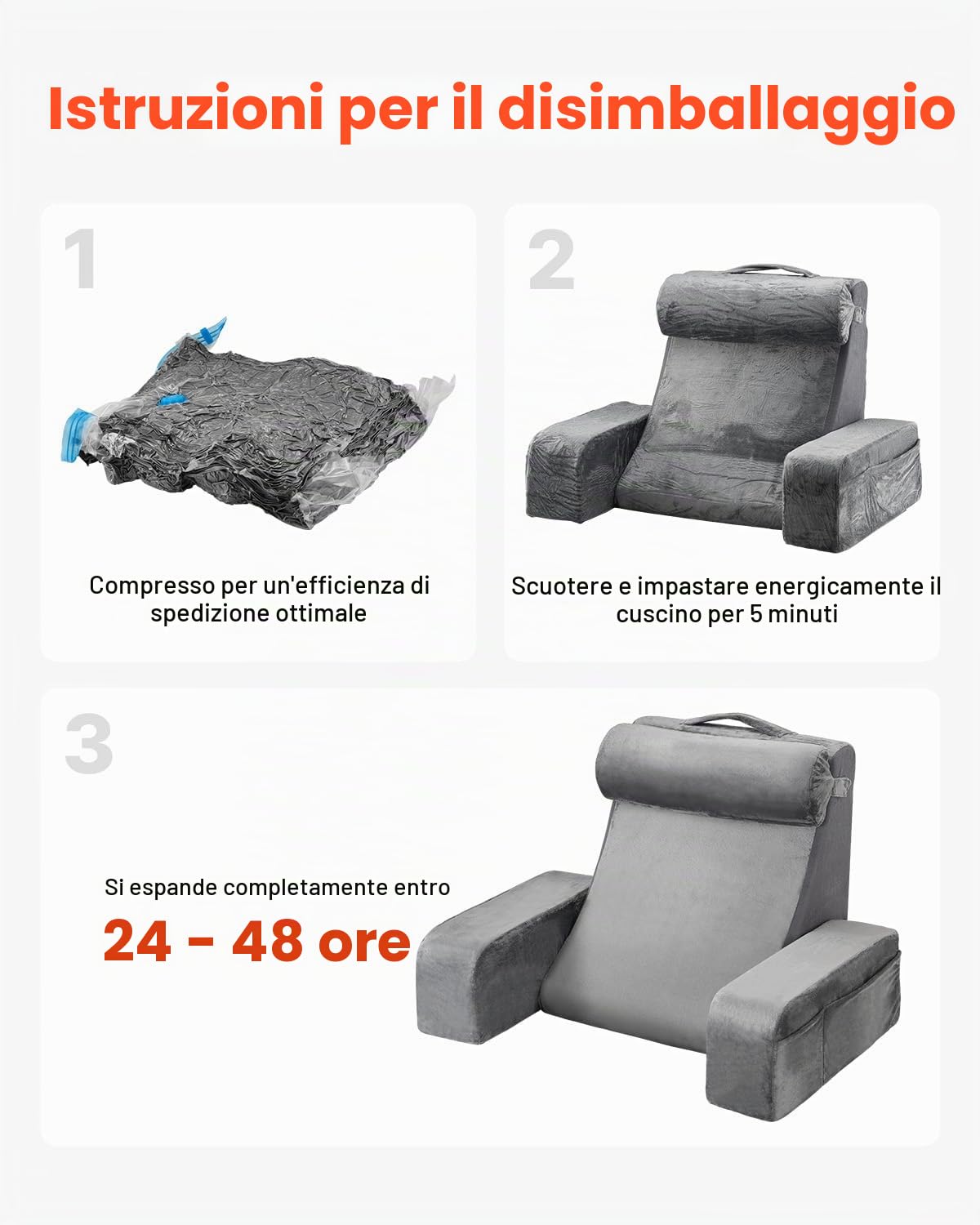 Istruzioni per il disimballaggio

1

Compresso per un'efficienza di spedizione ottimale

2

Scuotere e impastare energicamente il cuscino per 5 minuti

3

Si espande completamente entro

24 - 48 ore