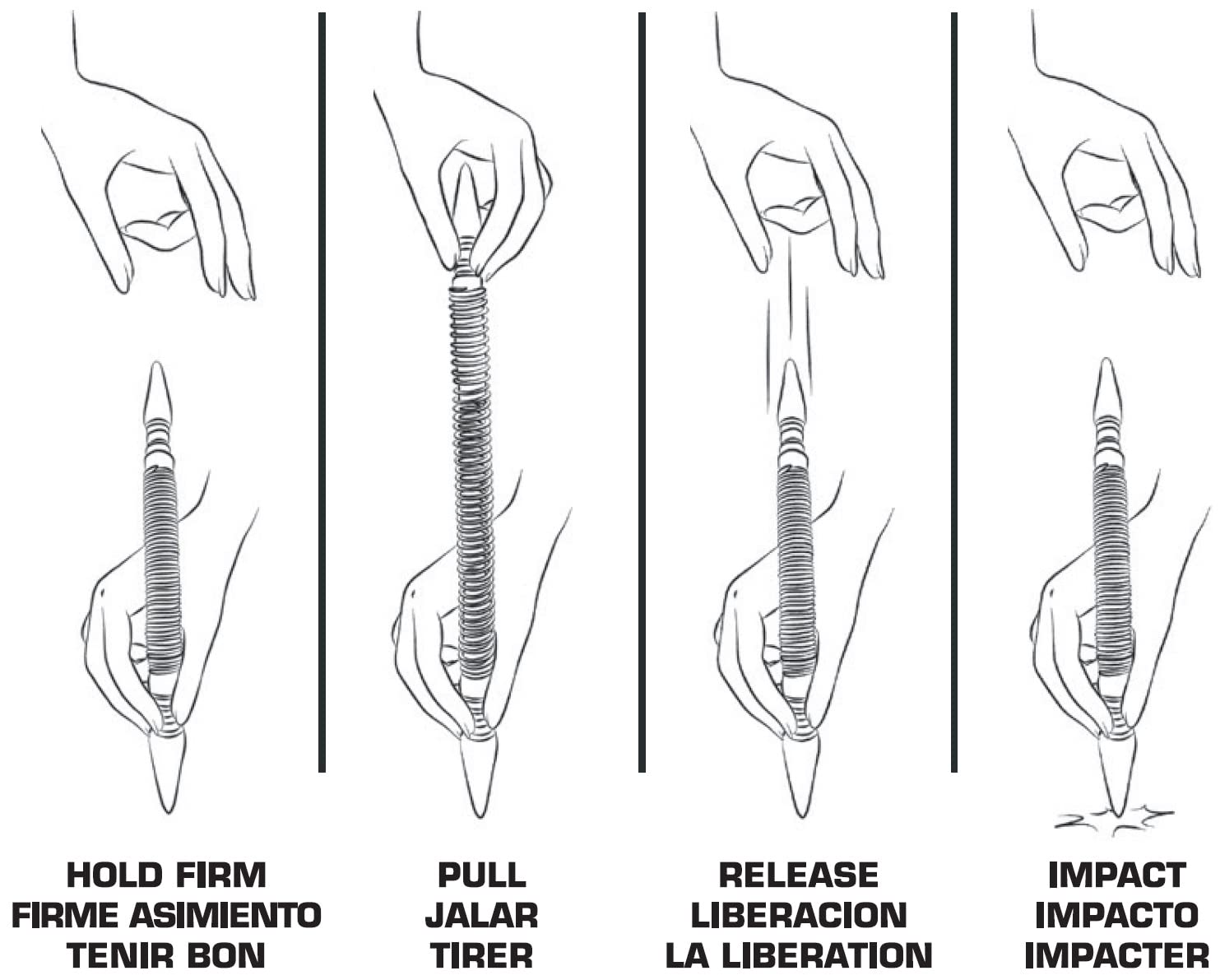 HOLD FIRM
FIRME ASIMIENTO
TENIR BON

PULL
JALAR
TIRER

RELEASE
LIBERACION
LA LIBERATION

IMPACT
IMPACTO
IMPACTER