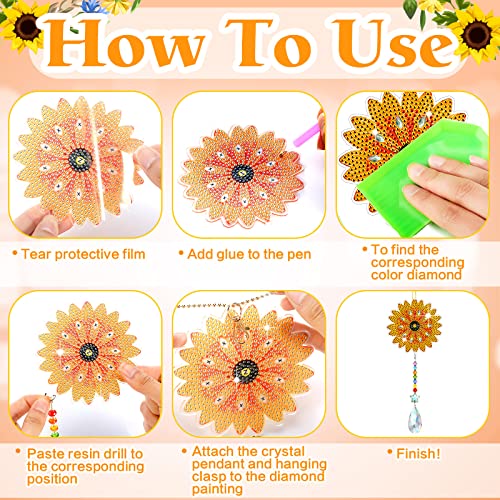 How To Use

• Tear protective film

• Add glue to the pen

• To find the corresponding color diamond

• Paste resin drill to the corresponding position

• Attach the crystal pendant and hanging clasp to the diamond painting

• Finish!