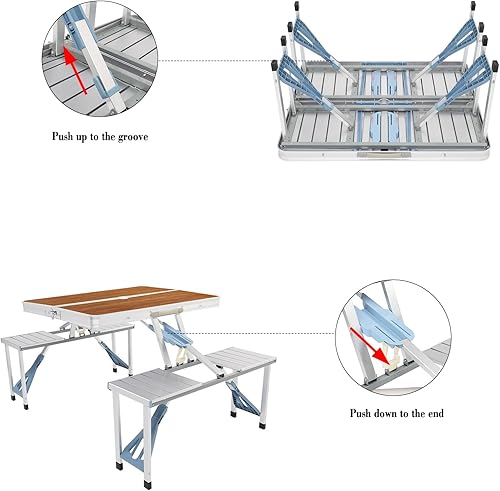 Push up to the groove

Push down to the end