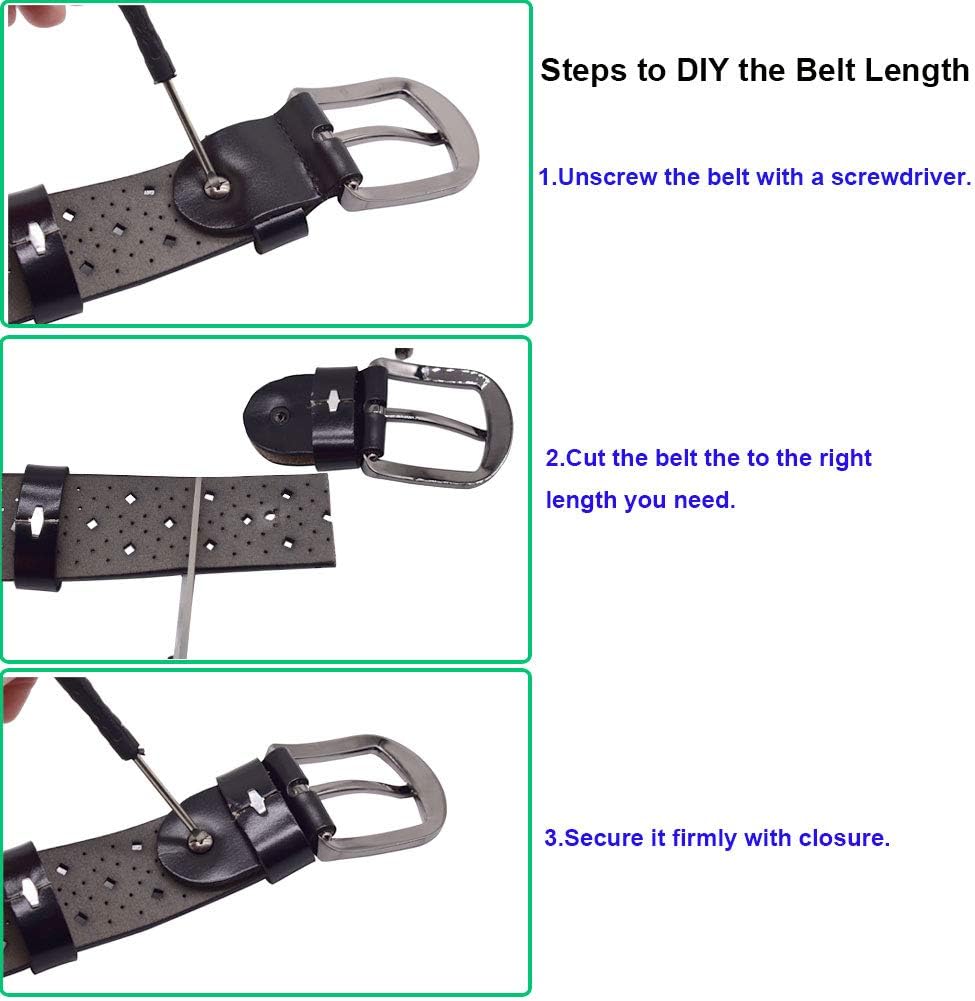 Steps to DIY the Belt Length

1.Unscrew the belt with a screwdriver.

2.Cut the belt the to the right length you need.

3.Secure it firmly with closure.