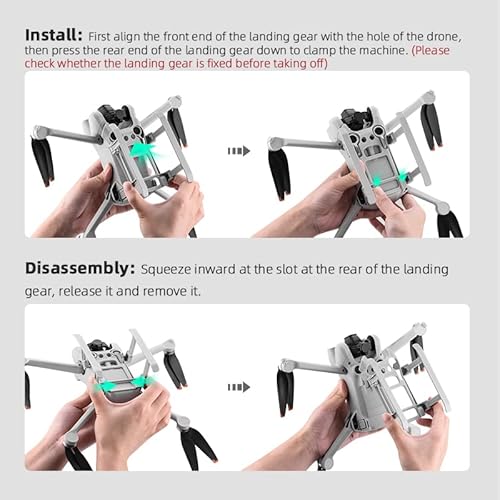 Install: First align the front end of the landing gear with the hole of the drone, then press the rear end of the landing gear down to clamp the machine. (Please check whether the landing gear is fixed before taking off)

Disassembly: Squeeze inward at the slot at the rear of the landing gear, release it and remove it.