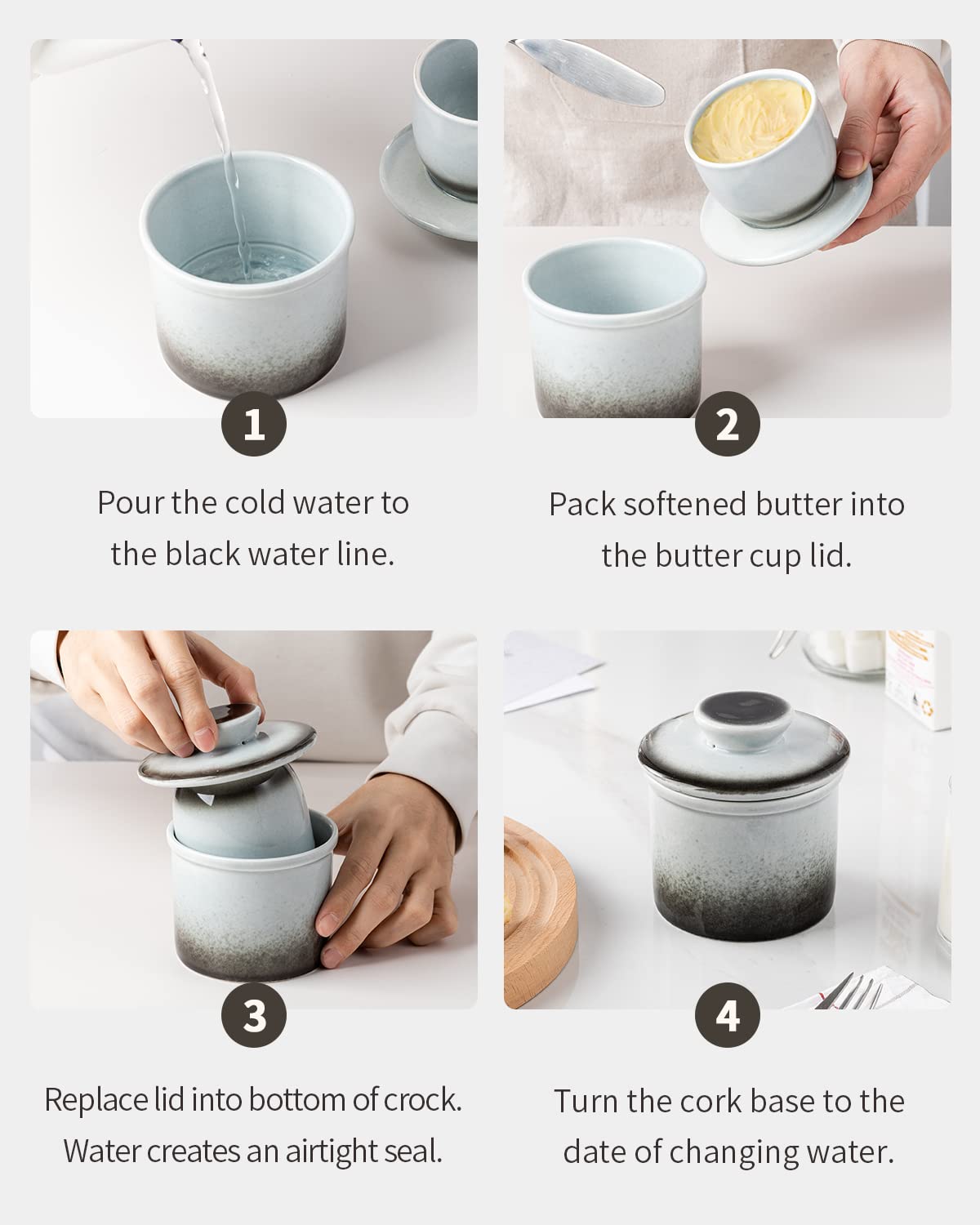 1

Pour the cold water to the black water line.

2

Pack softened butter into the butter cup lid.

3

Replace lid into bottom of crock. Water creates an airtight seal.

4

Turn the cork base to the date of changing water.