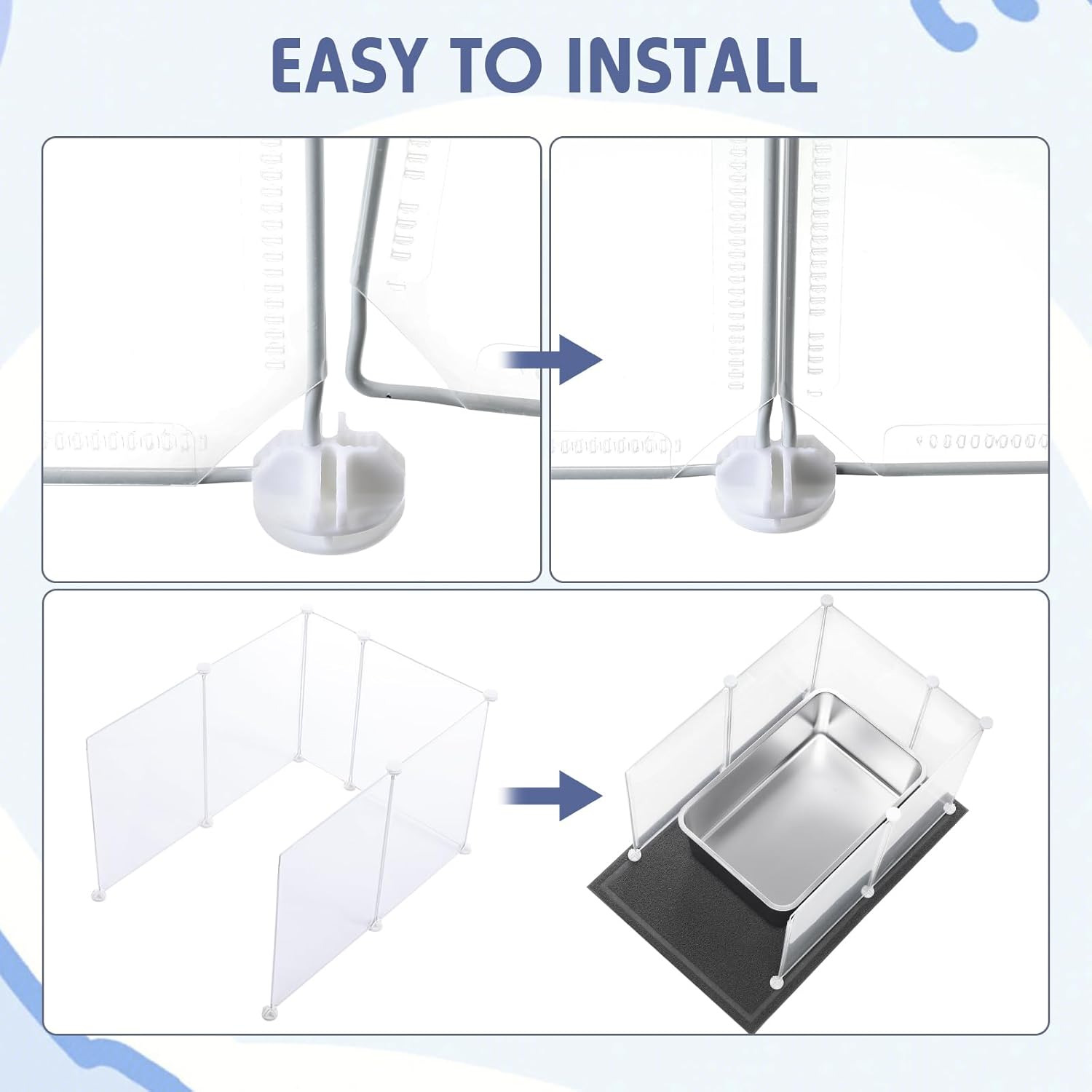 EASY TO INSTALL