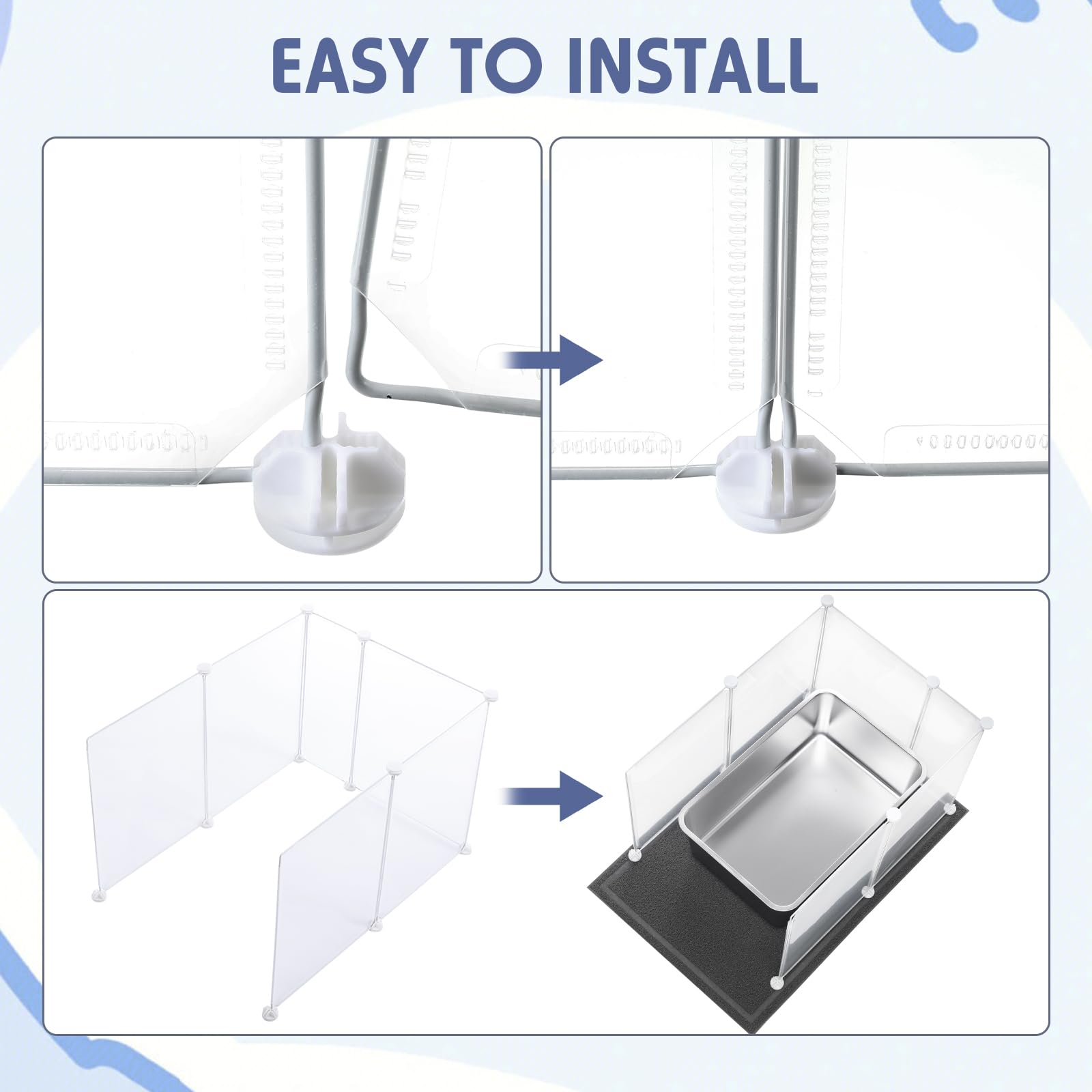 EASY TO INSTALL