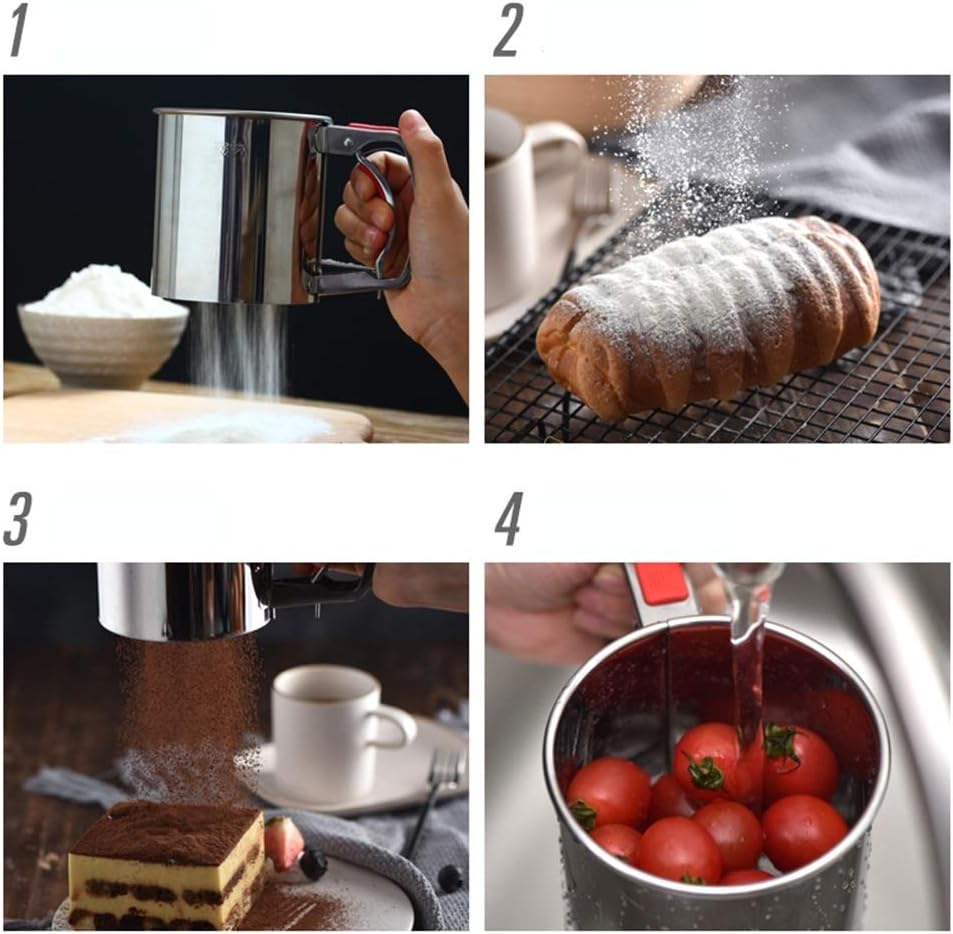 1

2

3

4