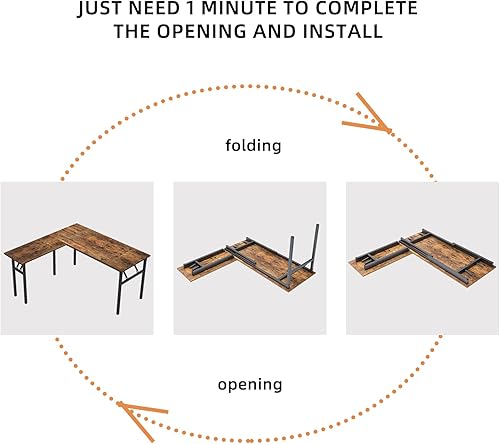 JUST NEED 1 MINUTE TO COMPLETE THE OPENING AND INSTALL

folding

opening