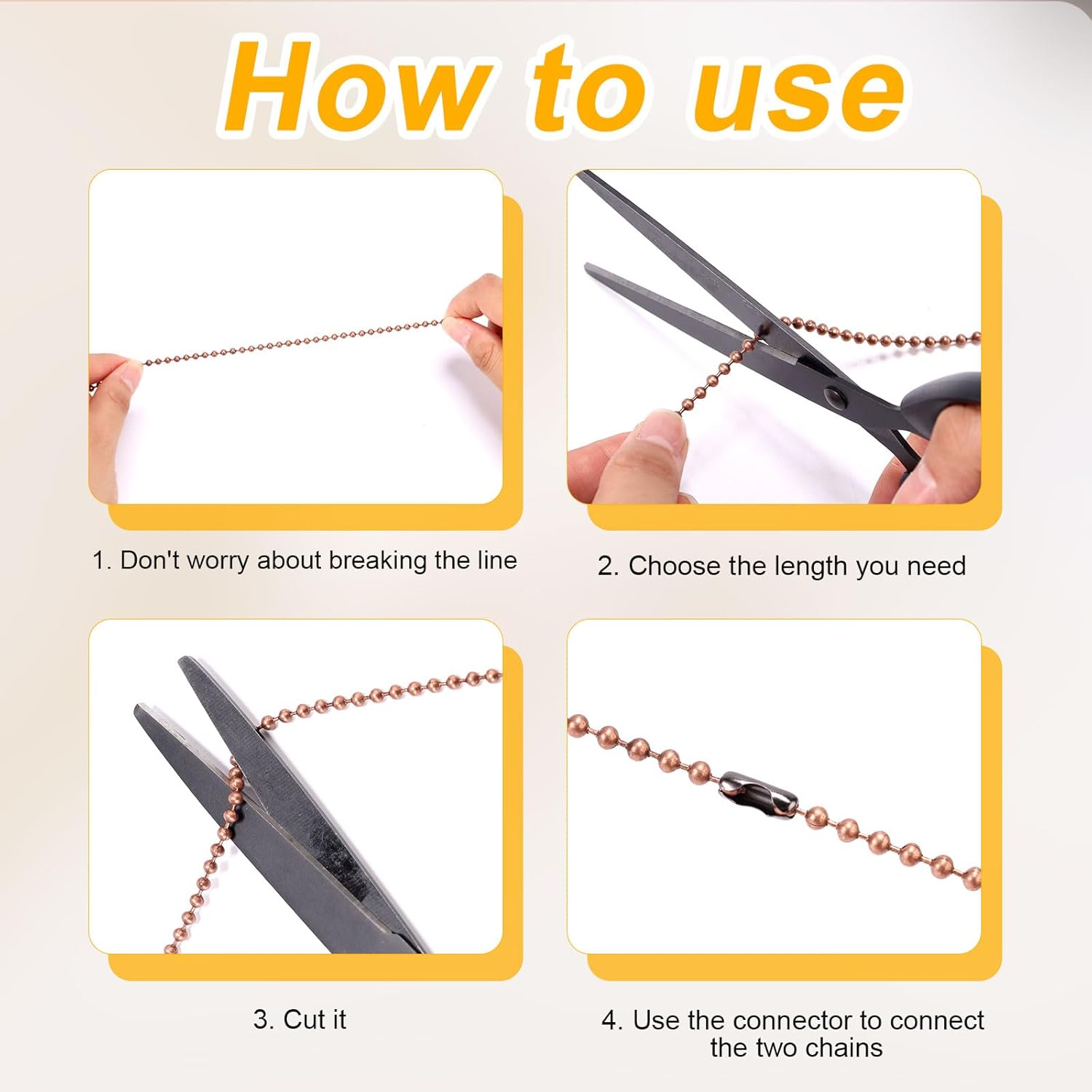 How to use

1. Don't worry about breaking the line

2. Choose the length you need

3. Cut it

4. Use the connector to connect the two chains