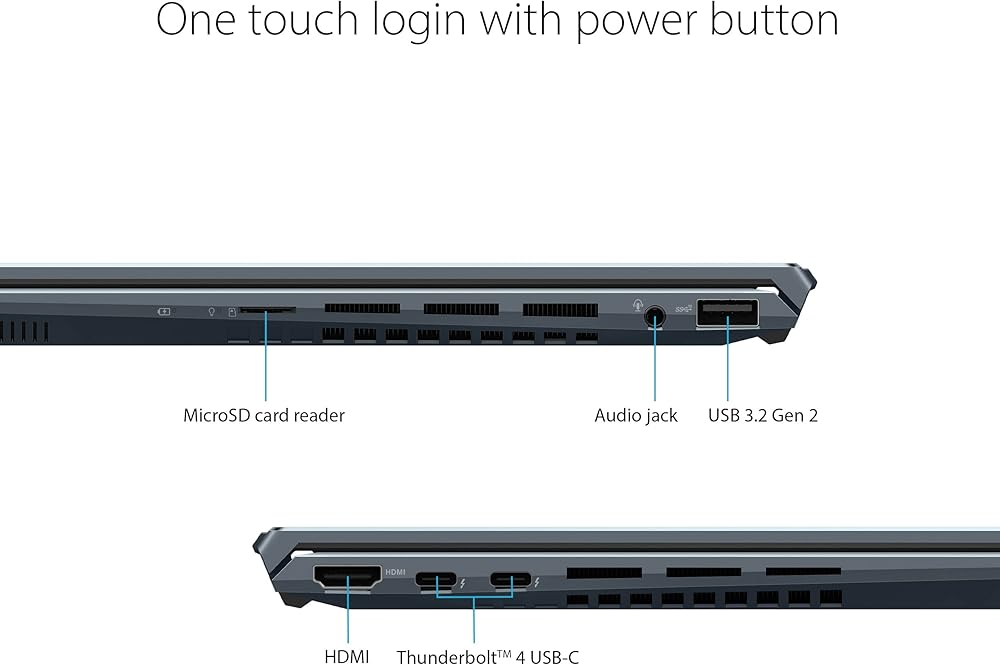 One touch login with power button

MicroSD card reader

Audio jack

USB 3.2 Gen 2

HDMI

HDMI

Thunderbolt™ 4 USB-C