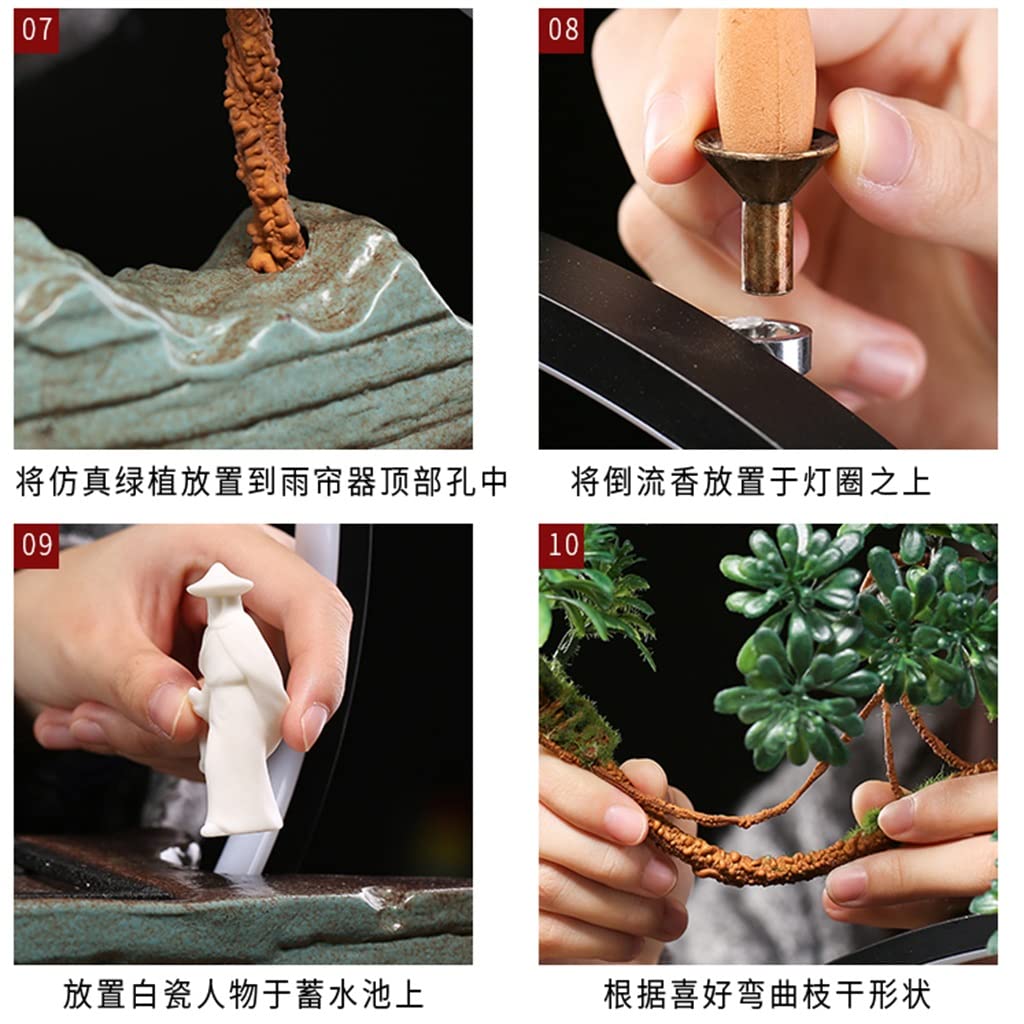 07

将仿真绿植放置到雨帘器顶部孔中

08

将倒流香放置于灯圈之上

09

放置白瓷人物于蓄水池上

10

根据喜好弯曲枝干形状