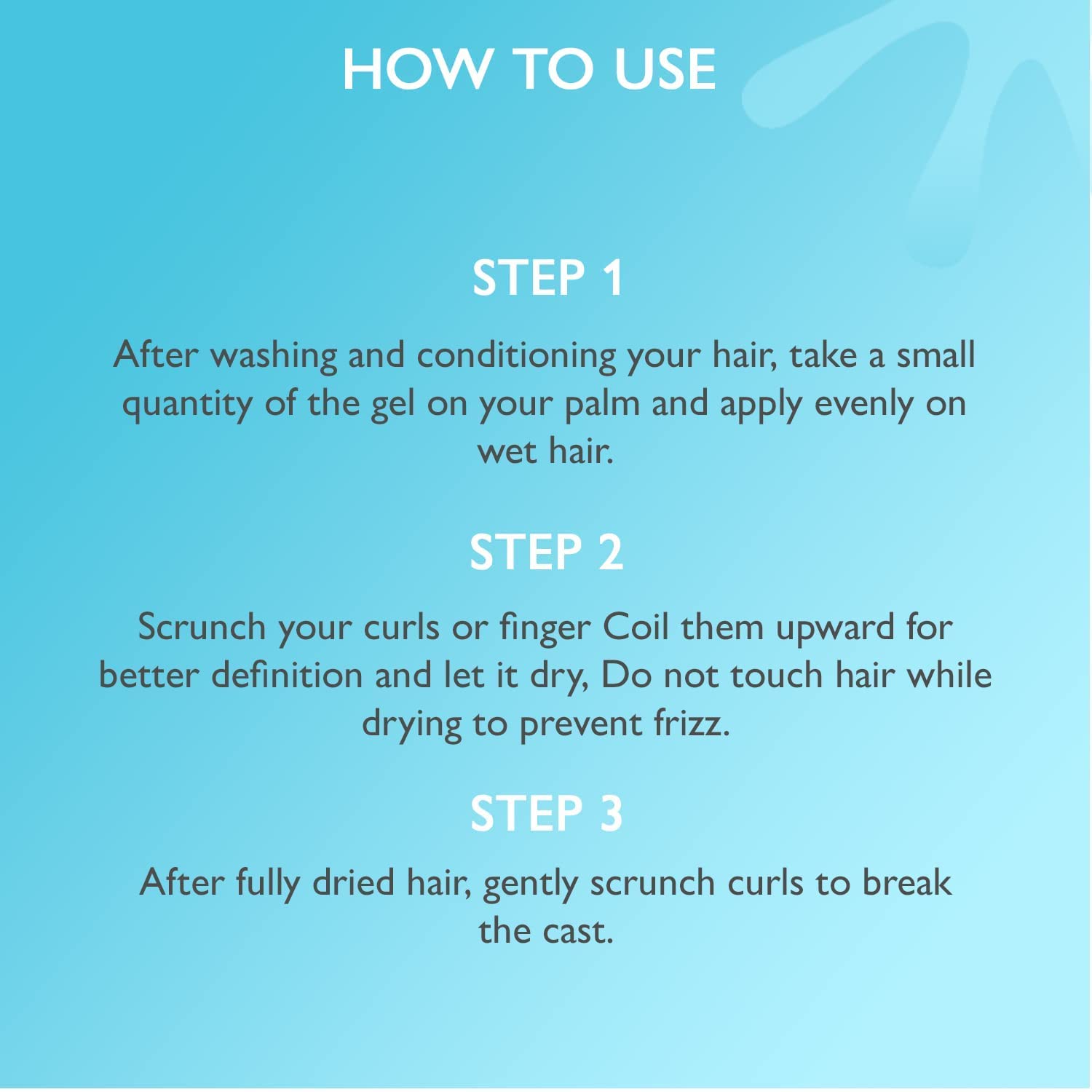 HOW TO USE

STEP 1

After washing and conditioning your hair, take a small quantity of the gel on your palm and apply evenly on wet hair.

STEP 2

Scrunch your curls or finger Coil them upward for better definition and let it dry, Do not touch hair while drying to prevent frizz.

STEP 3

After fully dried hair, gently scrunch curls to break the cast.