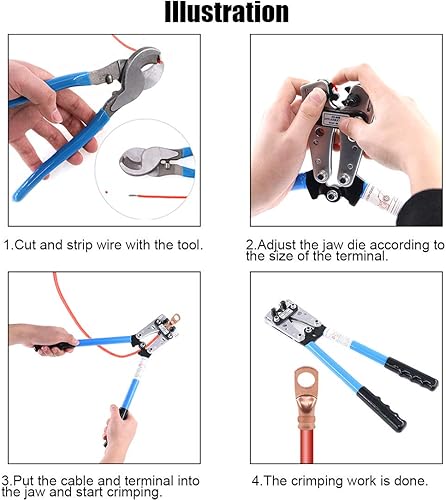 Illustration

1.Cut and strip wire with the tool.

2.Adjust the jaw die according to the size of the terminal.

3.Put the cable and terminal into the jaw and start crimping.

4.The crimping work is done.