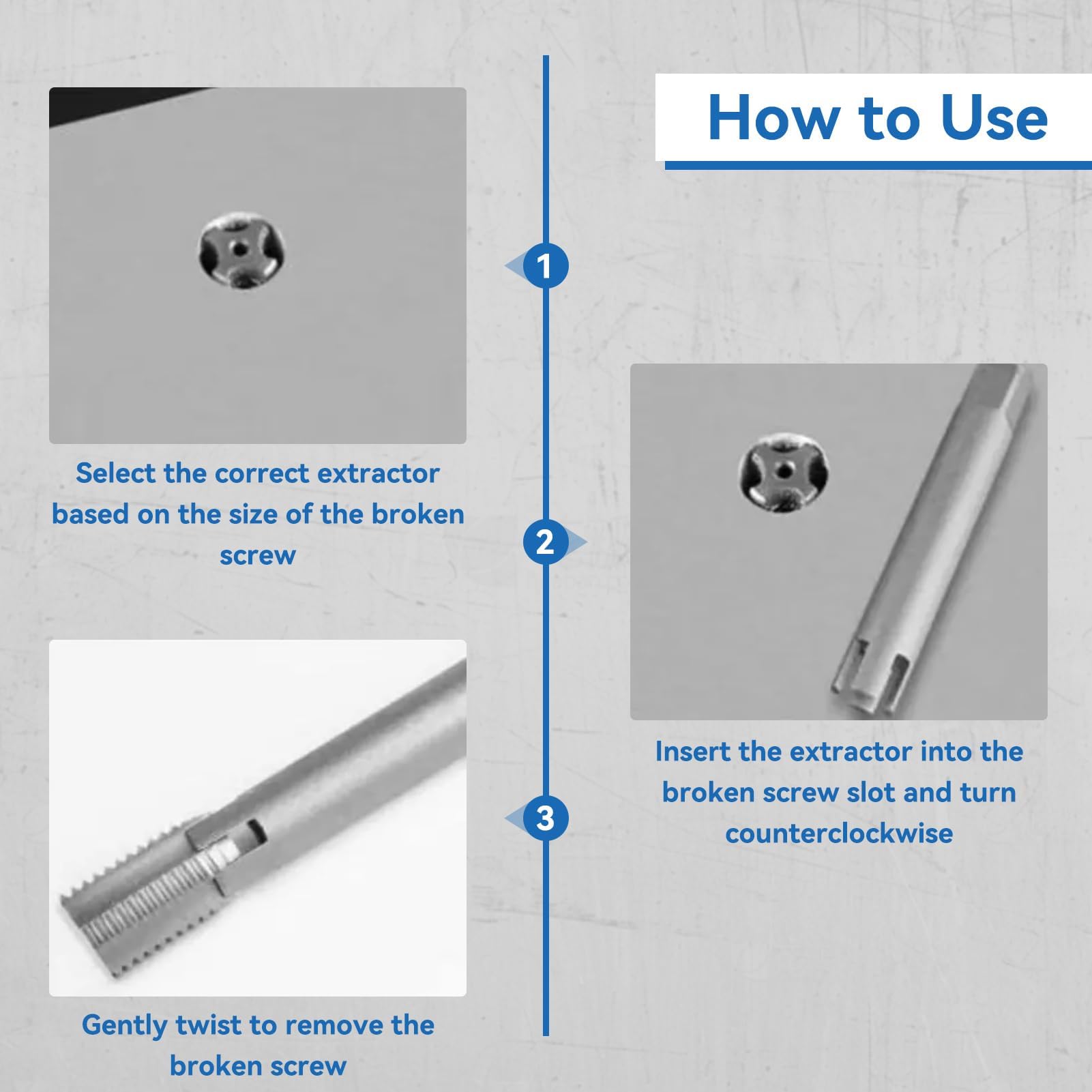 How to Use

1

Select the correct extractor based on the size of the broken screw

2

Insert the extractor into the broken screw slot and turn counterclockwise

3

Gently twist to remove the broken screw