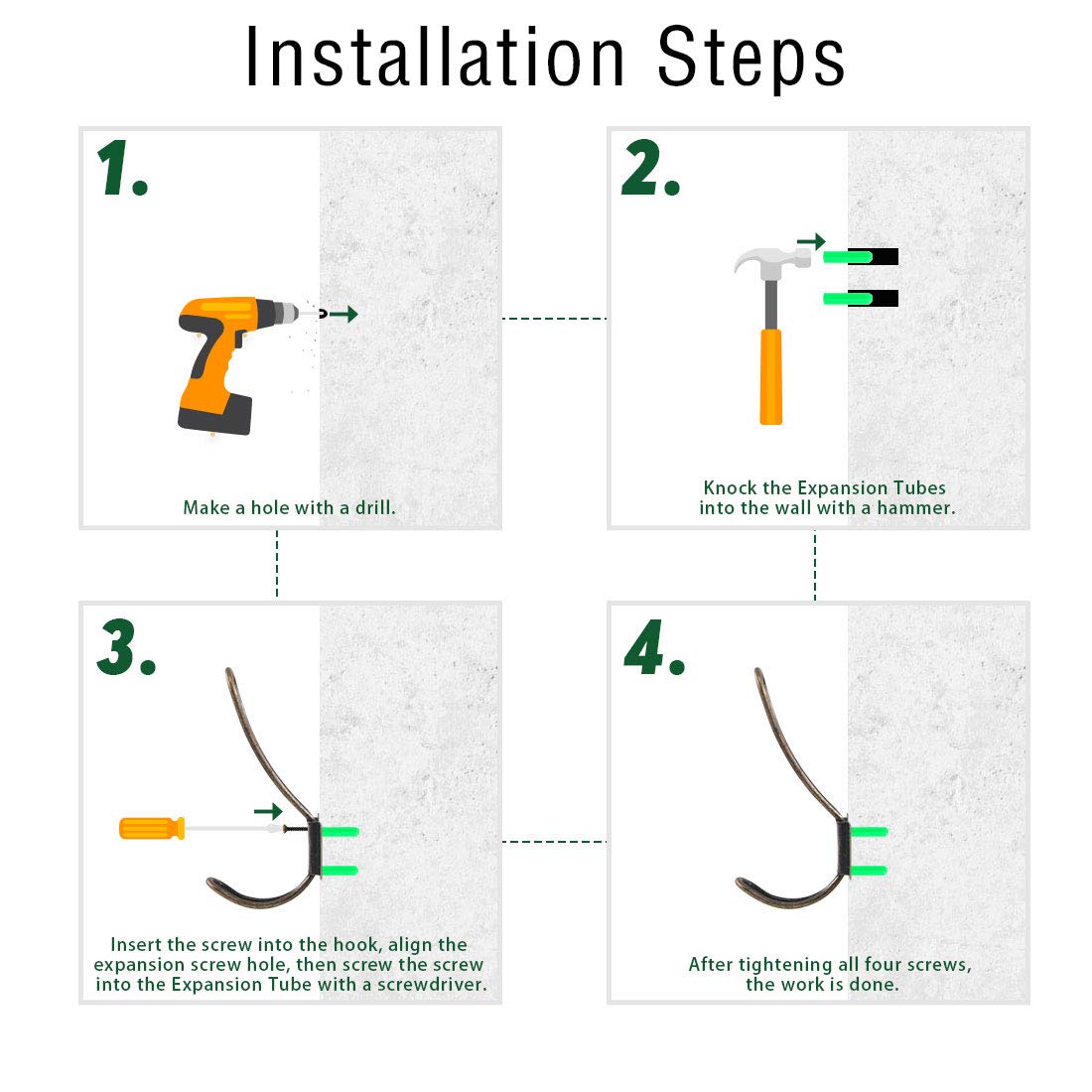 Installation Steps

1.

Make a hole with a drill.

2.

Knock the Expansion Tubes into the wall with a hammer.

3.

Insert the screw into the hook, align the expansion screw hole, then screw the screw into the Expansion Tube with a screwdriver.

4.

After tightening all four screws, the work is done.