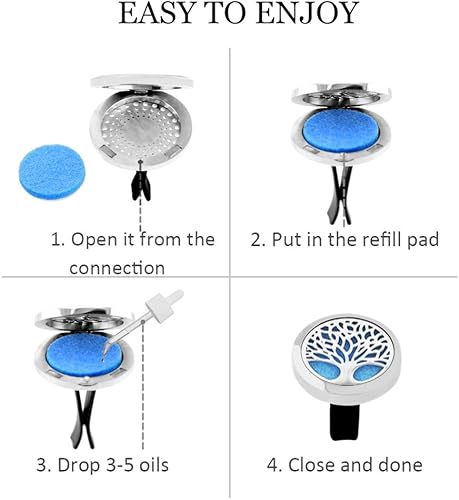 EASY TO ENJOY

1. Open it from the connection

2. Put in the refill pad

3. Drop 3-5 oils

4. Close and done