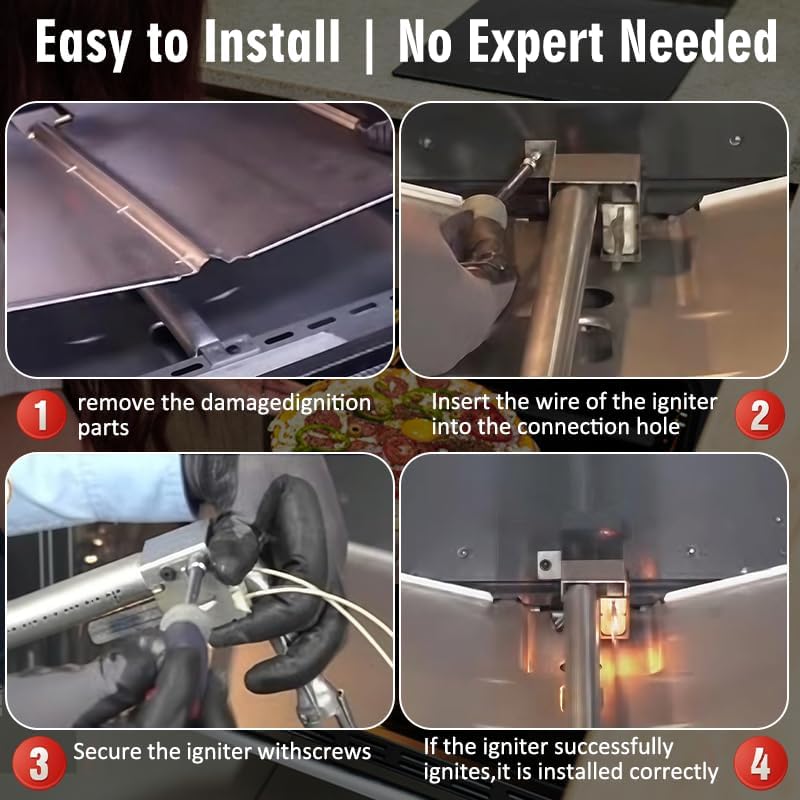 Easy to Install | No Expert Needed

1 remove the damagedignition parts

Insert the wire of the igniter into the connection hole 2

3 Secure the igniter withscrews

If the igniter successfully ignites,it is installed correctly 4