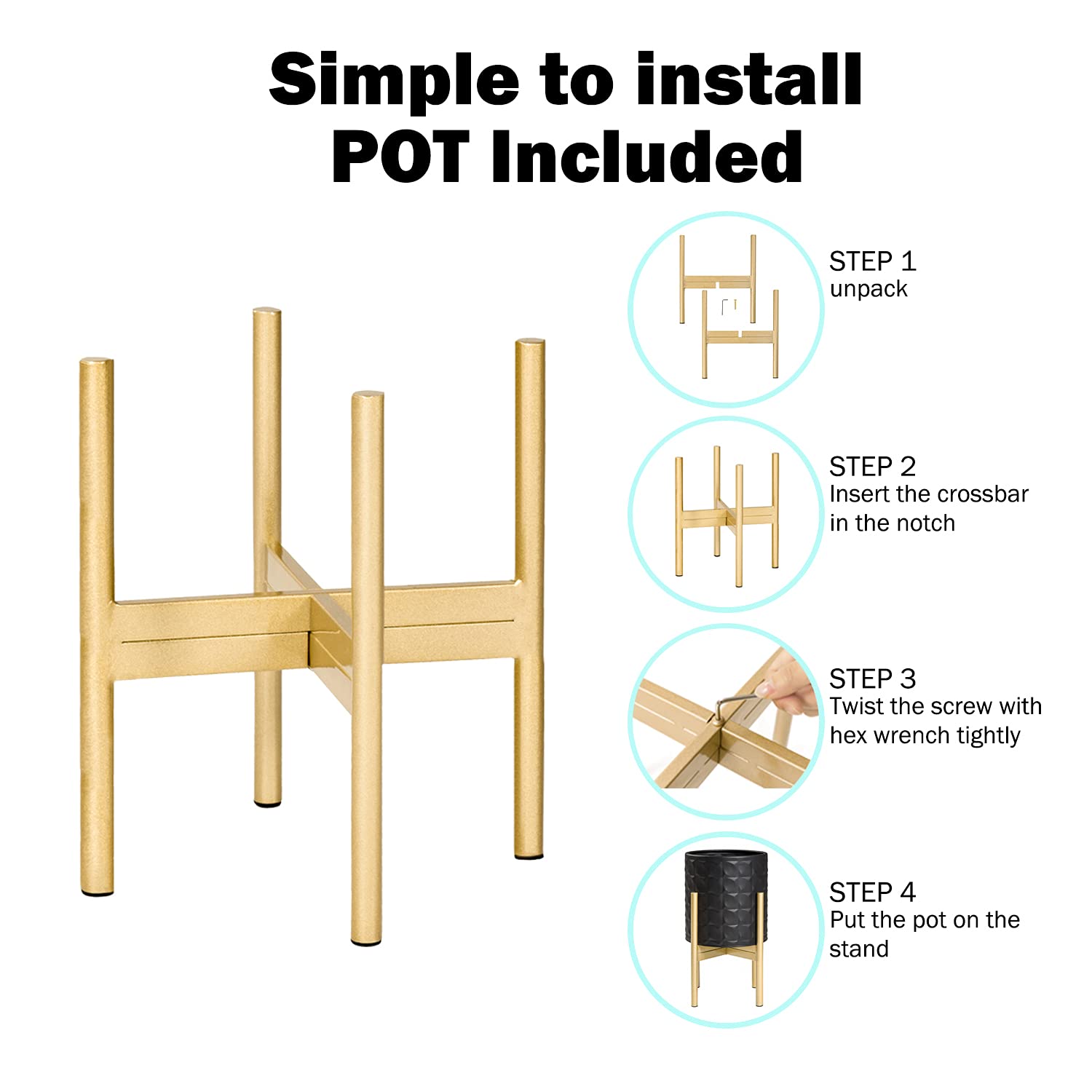 Simple to install
POT Included

STEP 1
unpack

STEP 2
Insert the crossbar in the notch

STEP 3
Twist the screw with hex wrench tightly

STEP 4
Put the pot on the stand