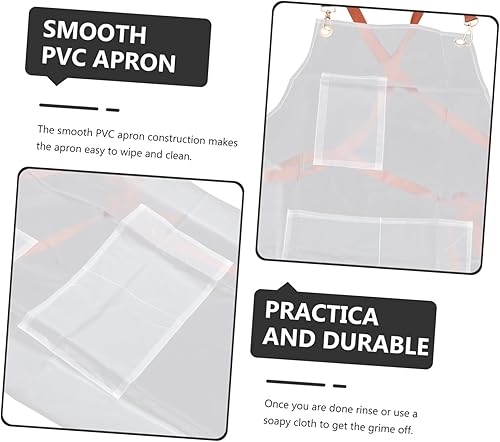 SMOOTH PVC APRON

The smooth PVC apron construction makes the apron easy to wipe and clean.

PRACTICA AND DURABLE

Once you are done rinse or use a soapy cloth to get the grime off.