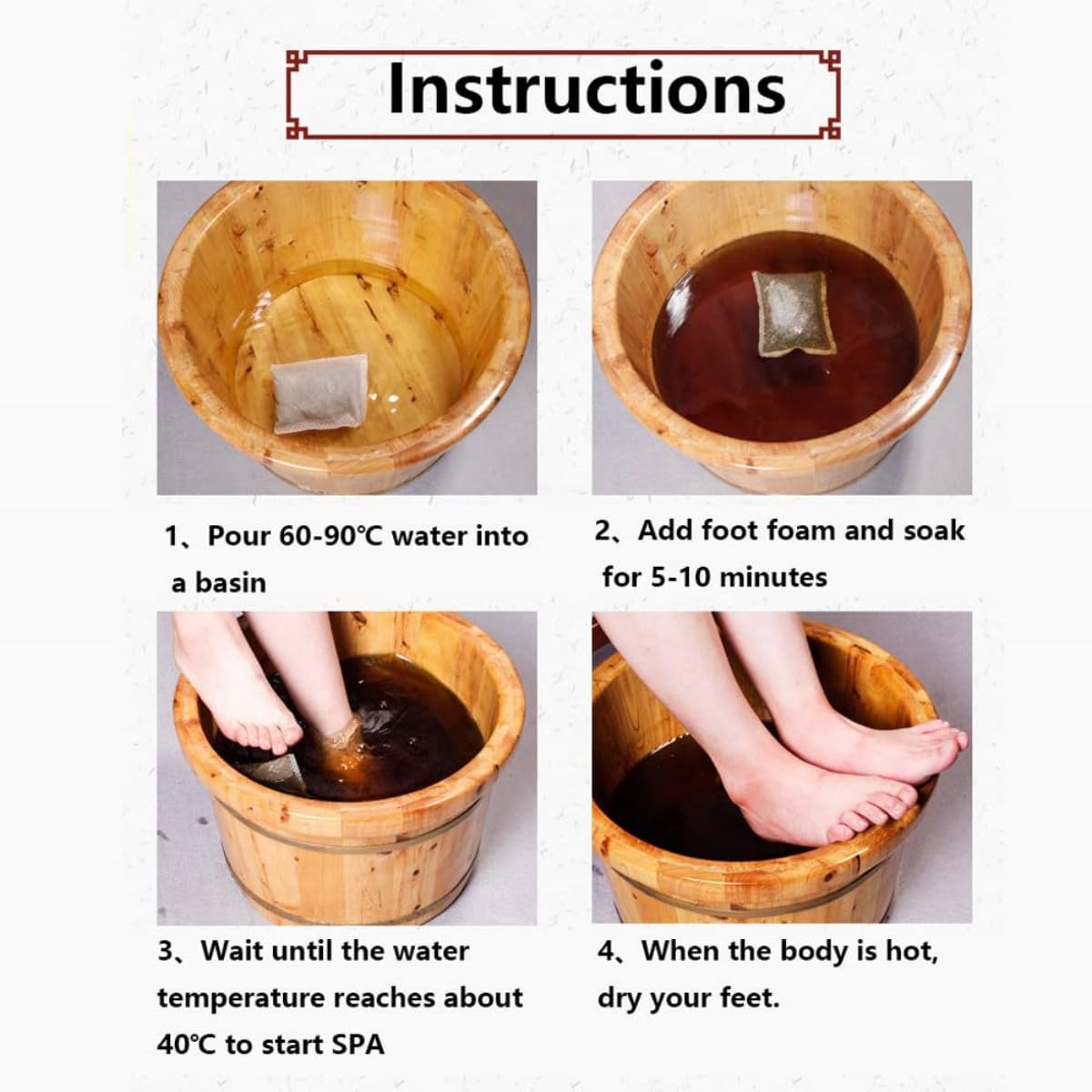 Instructions

1、Pour 60-90℃ water into a basin

2、Add foot foam and soak for 5-10 minutes

3、Wait until the water temperature reaches about 40℃ to start SPA

4、When the body is hot, dry your feet.