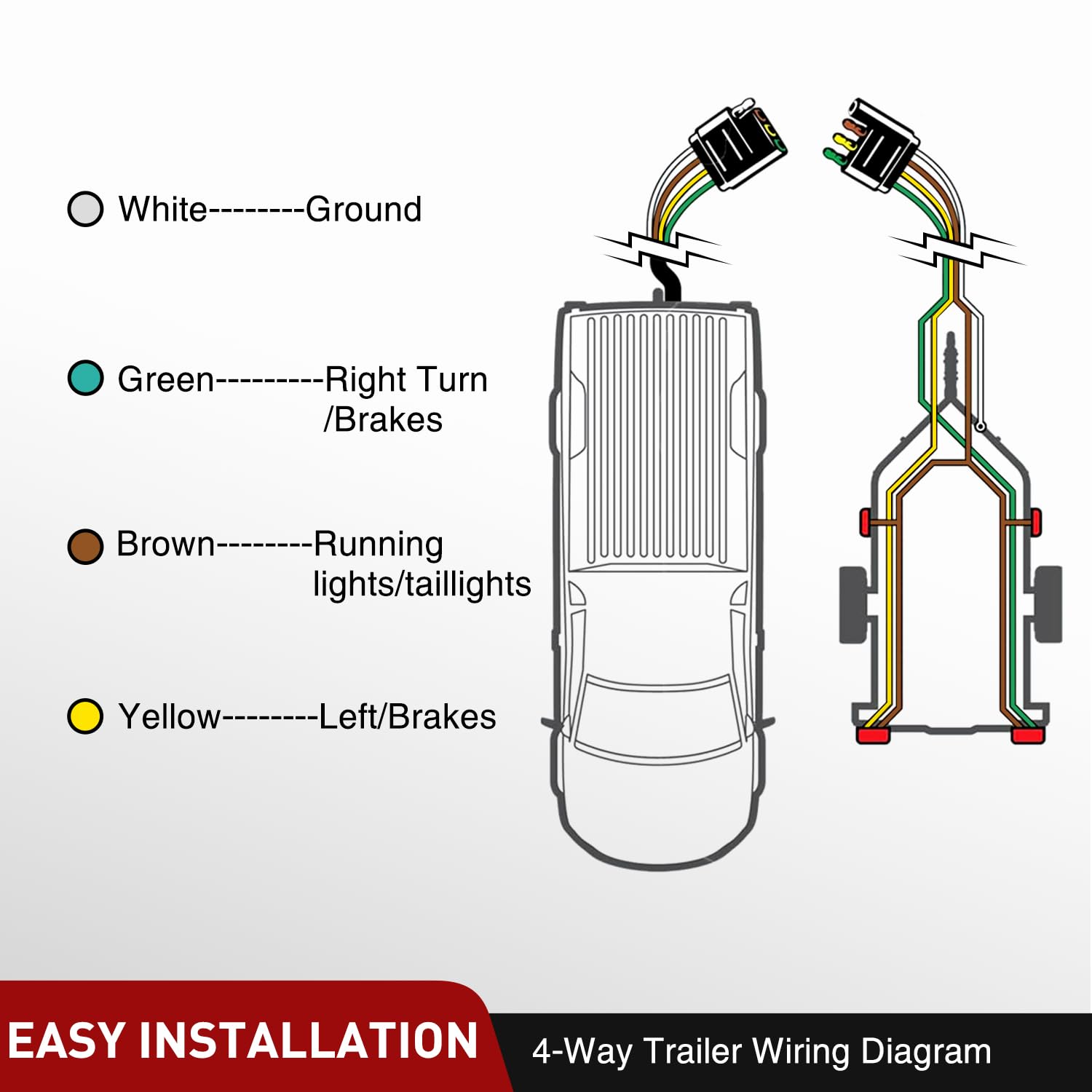 White--------Ground

Green---------Right Turn /Brakes

Brown--------Running lights/taillights

Yellow--------Left/Brakes

EASY INSTALLATION

4-Way Trailer Wiring Diagram