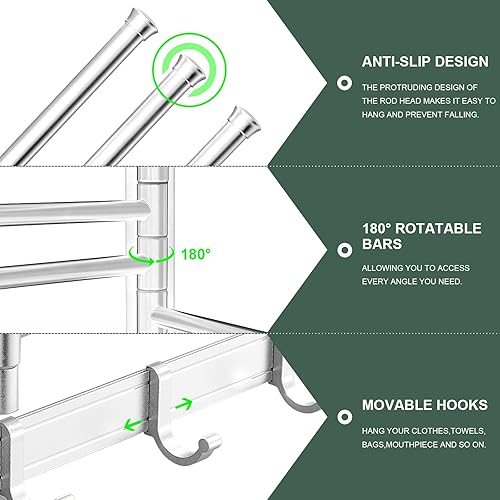 ANTI-SLIP DESIGN

THE PROTRUDING DESIGN OF THE ROD HEAD MAKES IT EASY TO HANG AND PREVENT FALLING.

180°

180° ROTATABLE BARS

ALLOWING YOU TO ACCESS EVERY ANGLE YOU NEED.

MOVABLE HOOKS

HANG YOUR CLOTHES,TOWELS, BAGS,MOUTHPIECE AND SO ON.