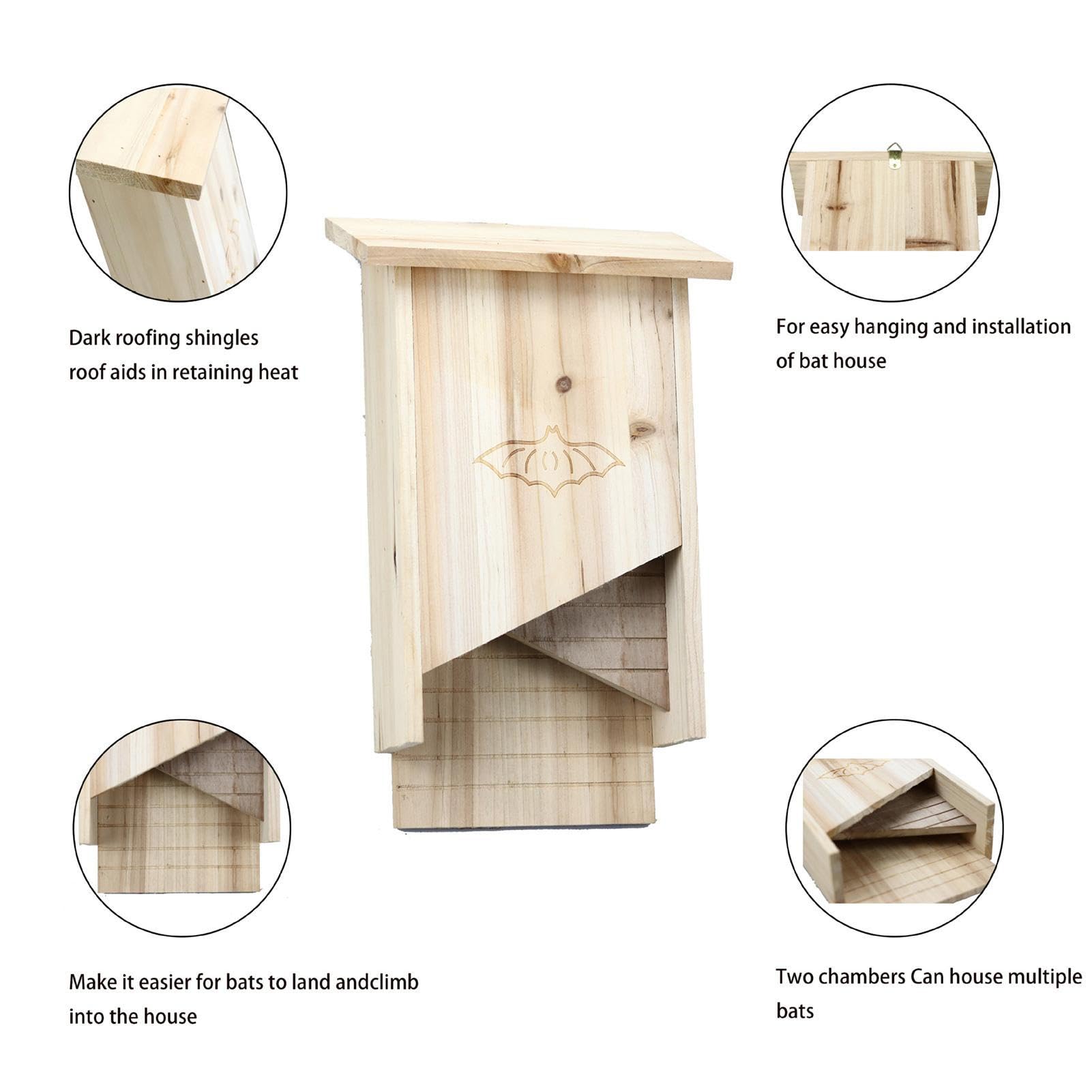 Dark roofing shingles roof aids in retaining heat

For easy hanging and installation of bat house

Make it easier for bats to land andclimb into the house

Two chambers Can house multiple bats