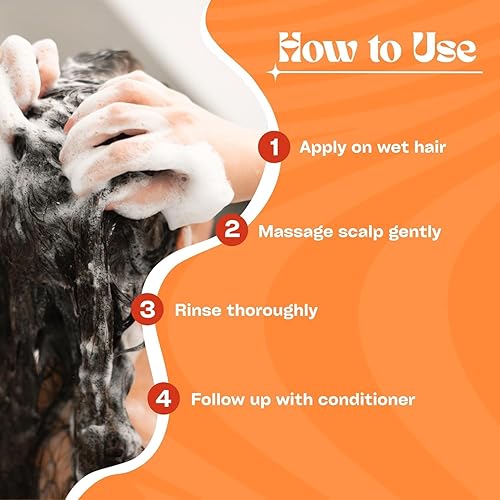 How to Use

1 Apply on wet hair

2 Massage scalp gently

3 Rinse thoroughly

4 Follow up with conditioner