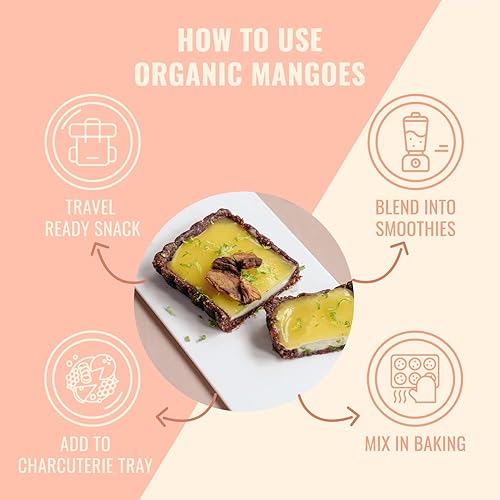 HOW TO USE
ORGANIC MANGOES

TRAVEL
READY SNACK

BLEND INTO
SMOOTHIES

ADD TO
CHARCUTERIE TRAY

MIX IN BAKING