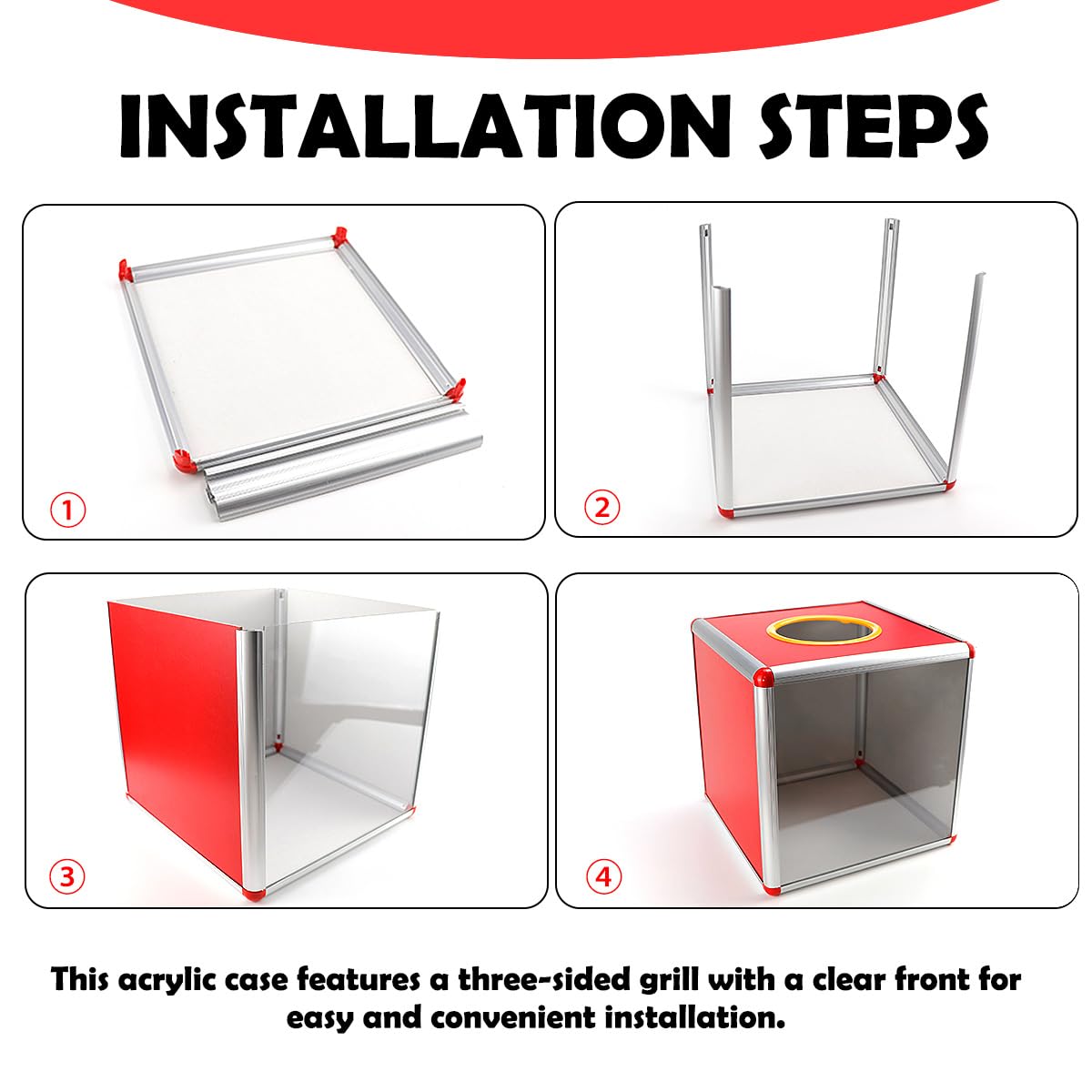 INSTALLATION STEPS

①

②

③

④

This acrylic case features a three-sided grill with a clear front for easy and convenient installation.