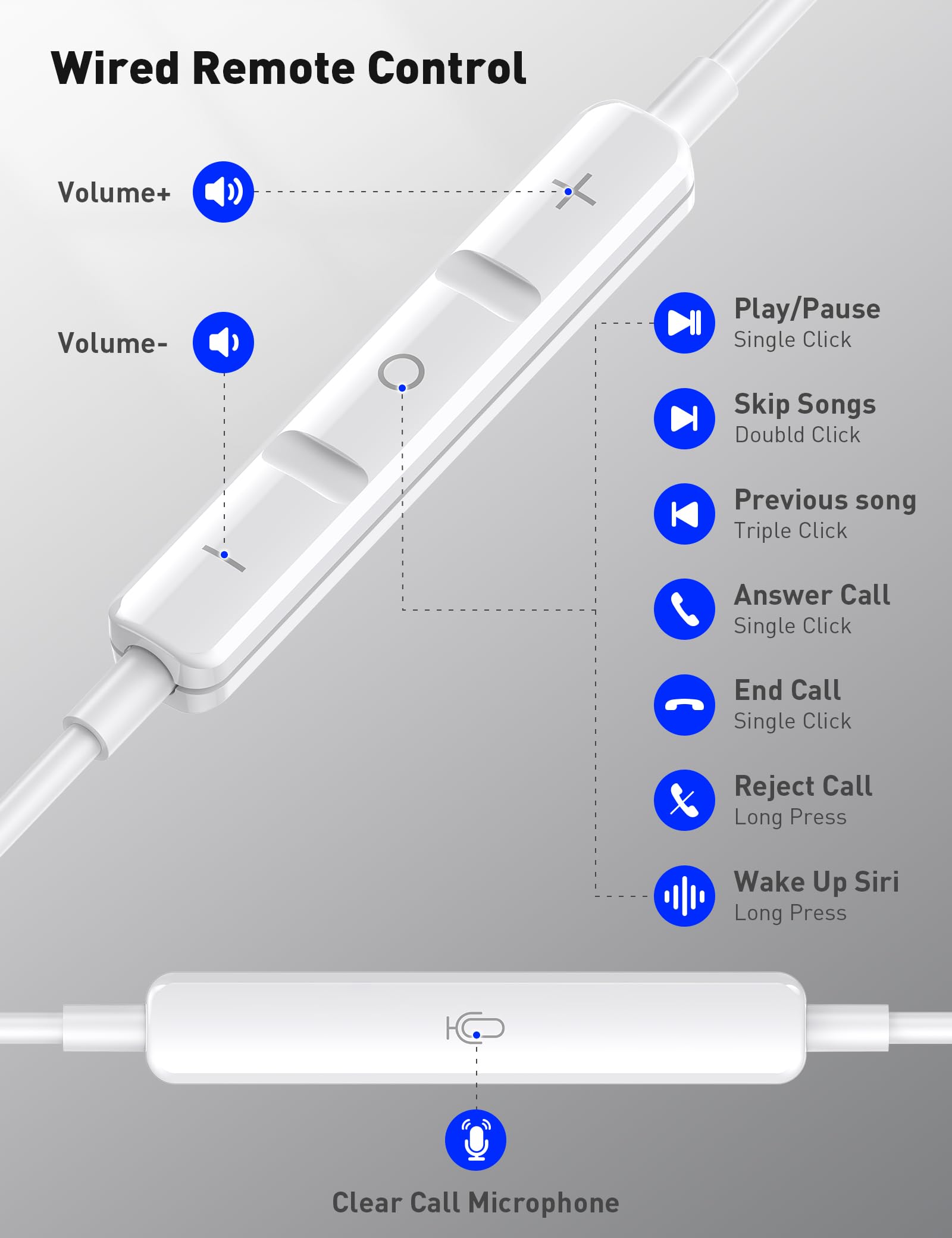 Wired Remote Control

Volume+

Volume-

Play/Pause
Single Click

Skip Songs
Doubld Click

Previous song
Triple Click

Answer Call
Single Click

End Call
Single Click

Reject Call
Long Press

Wake Up Siri
Long Press

Clear Call Microphone