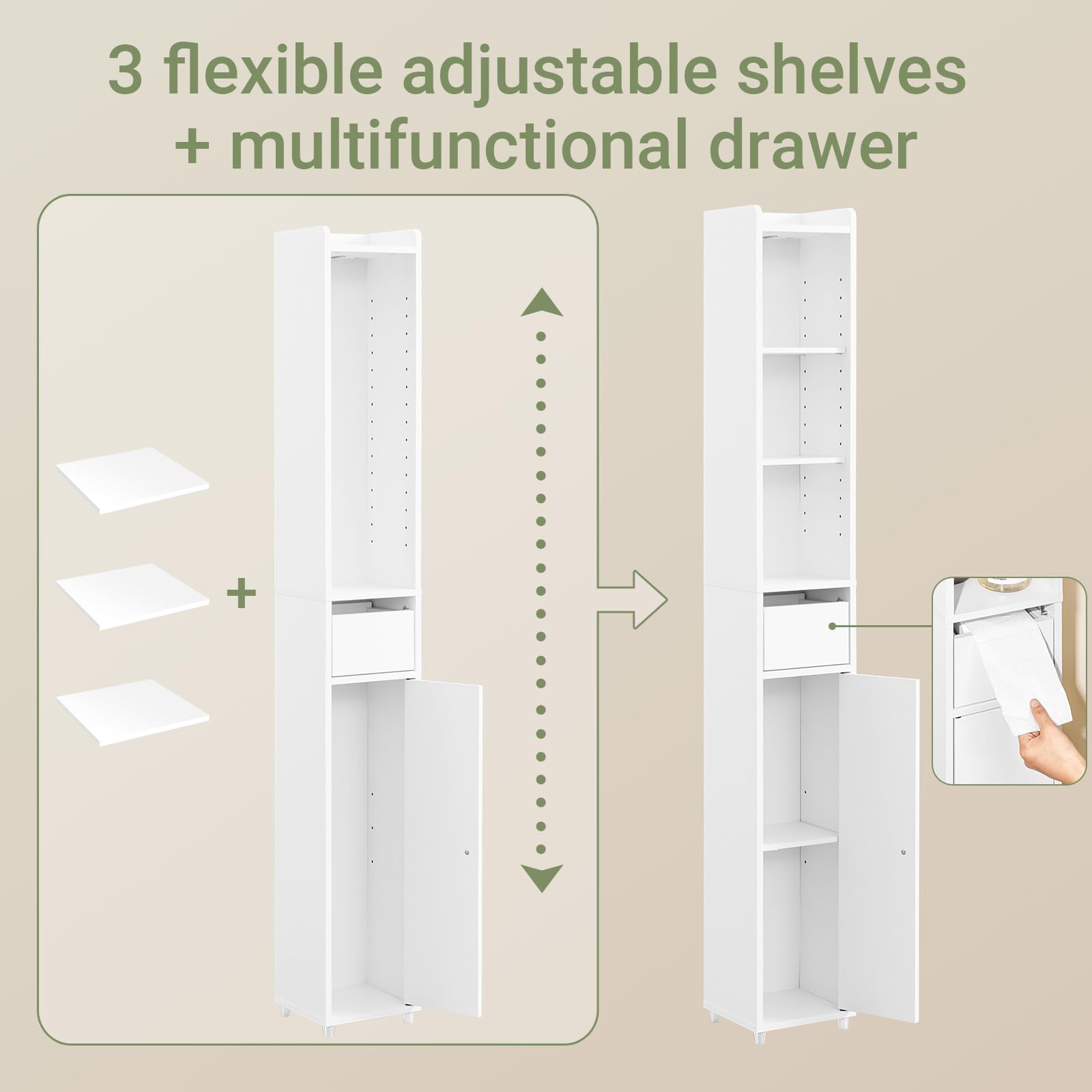 3 flexible adjustable shelves
+ multifunctional drawer

+