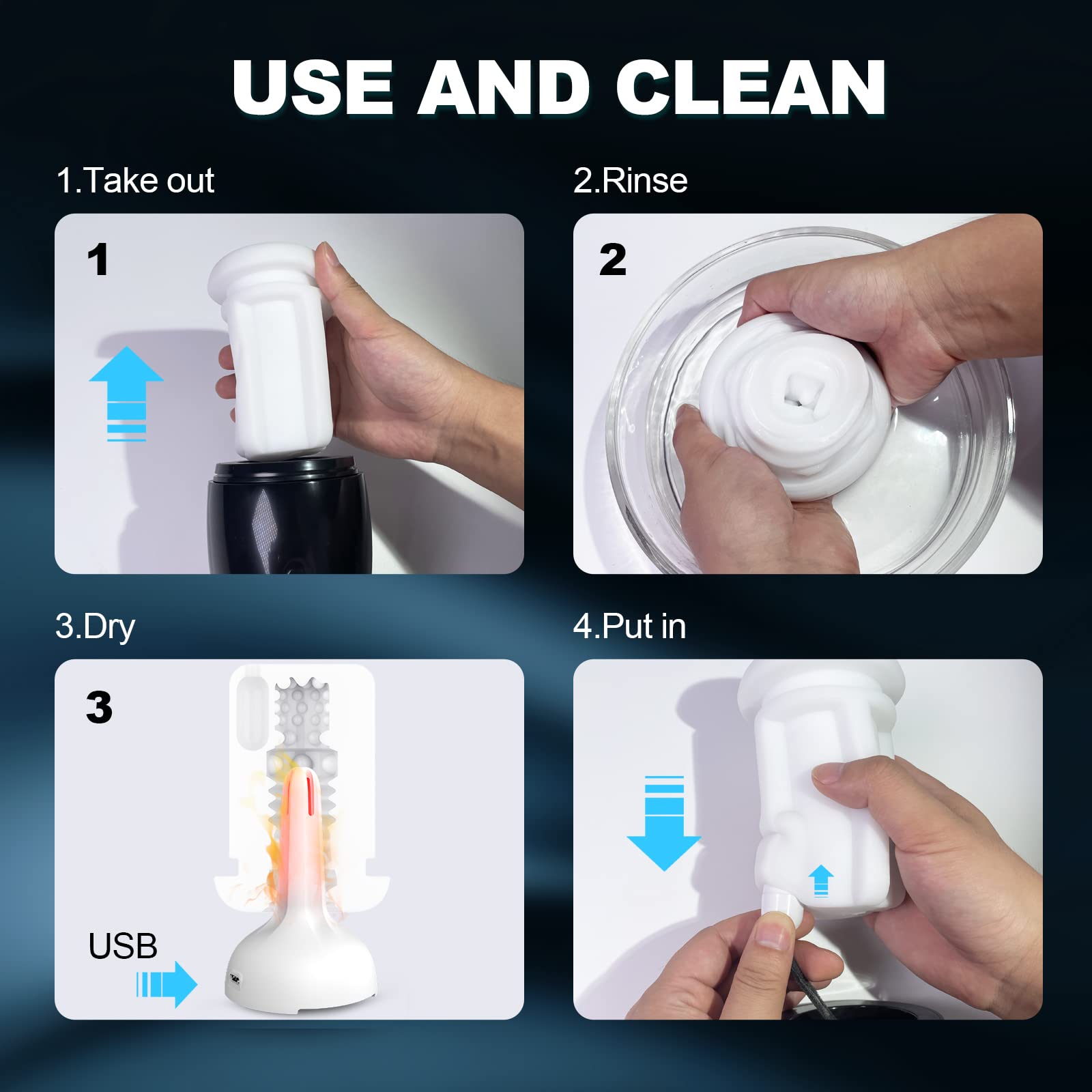 USE AND CLEAN

1.Take out

1

2.Rinse

2

3.Dry

3

USB

4.Put in