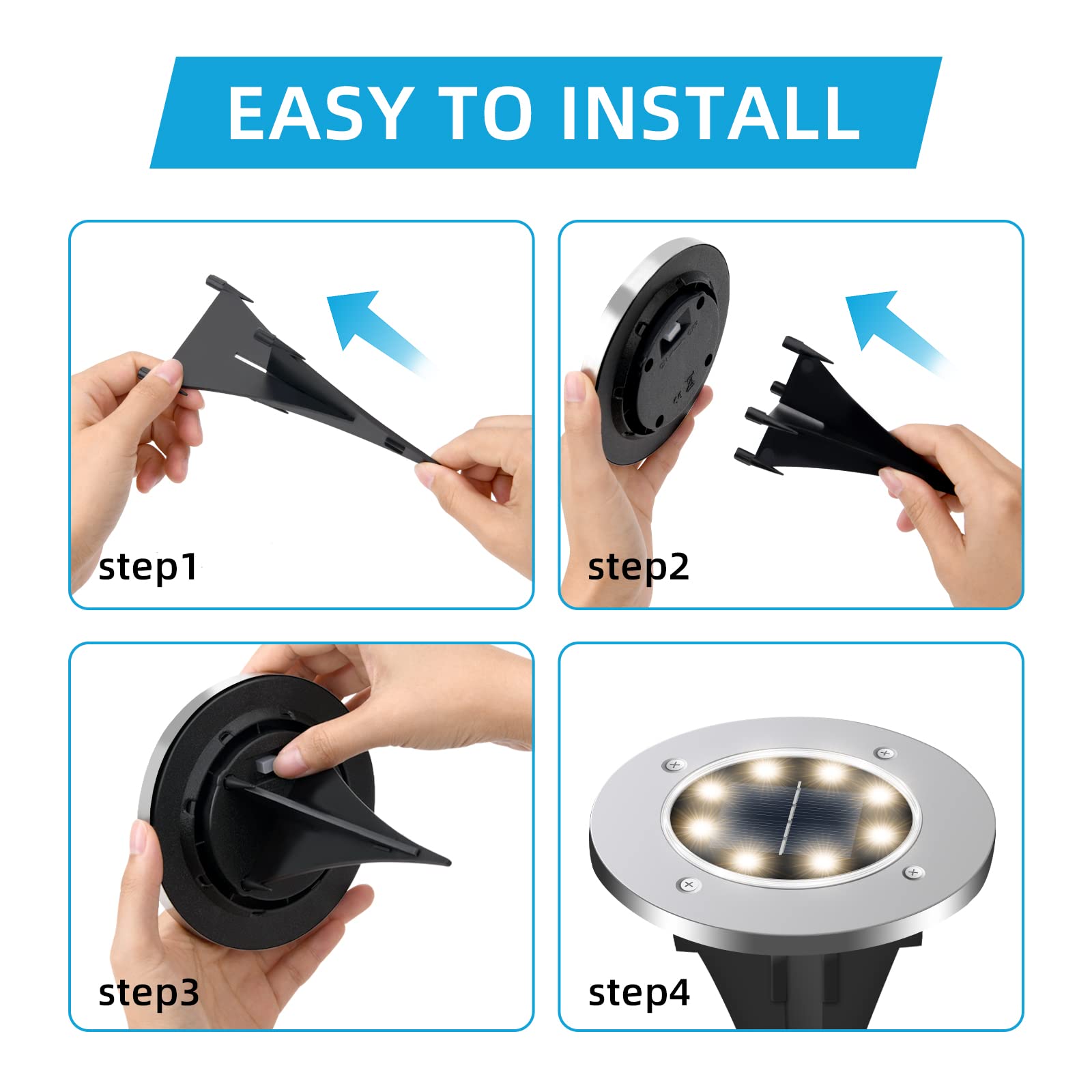 EASY TO INSTALL

step1

step2

step3

step4