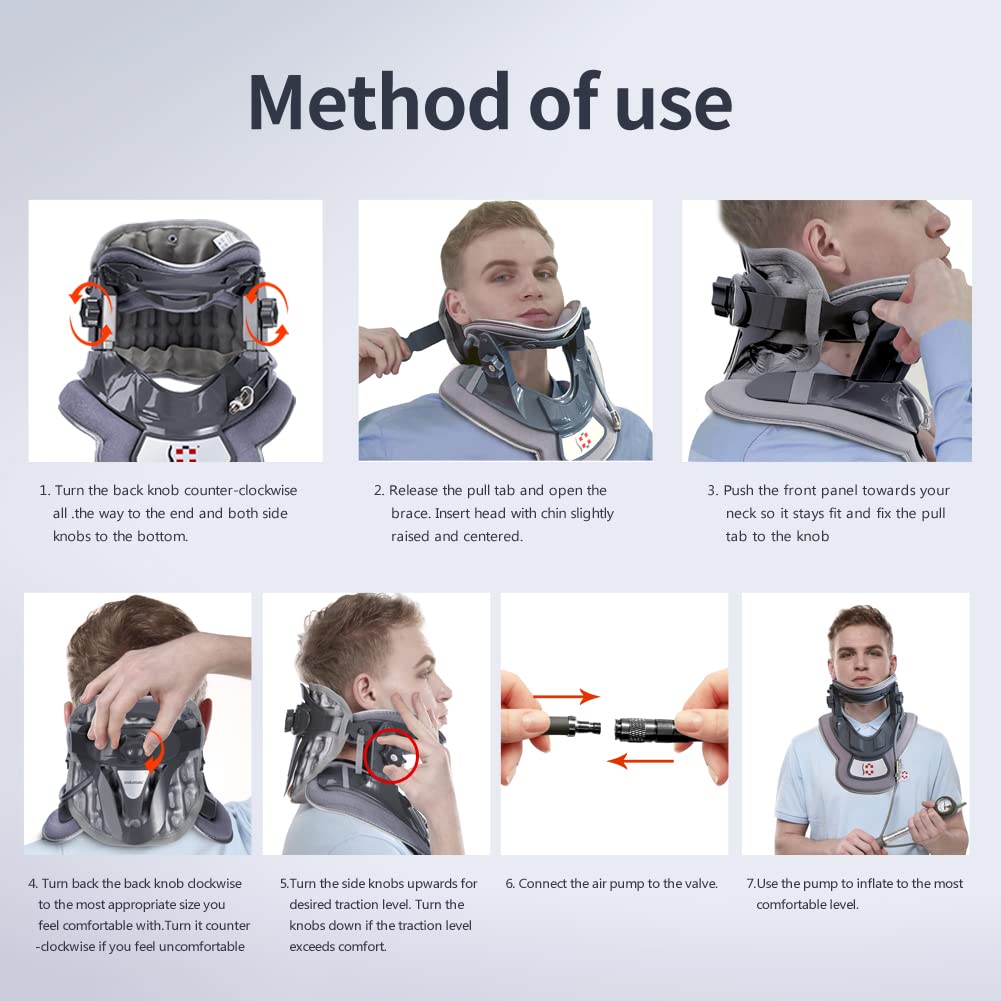 Method of use

1. Turn the back knob counter-clockwise all .the way to the end and both side knobs to the bottom.

2. Release the pull tab and open the brace. Insert head with chin slightly raised and centered.

3. Push the front panel towards your neck so it stays fit and fix the pull tab to the knob

4. Turn back the back knob clockwise to the most appropriate size you feel comfortable with.Turn it counter -clockwise if you feel uncomfortable

5.Turn the side knobs upwards for desired traction level. Turn the knobs down if the traction level exceeds comfort.

6. Connect the air pump to the valve.

7.Use the pump to inflate to the most comfortable level.